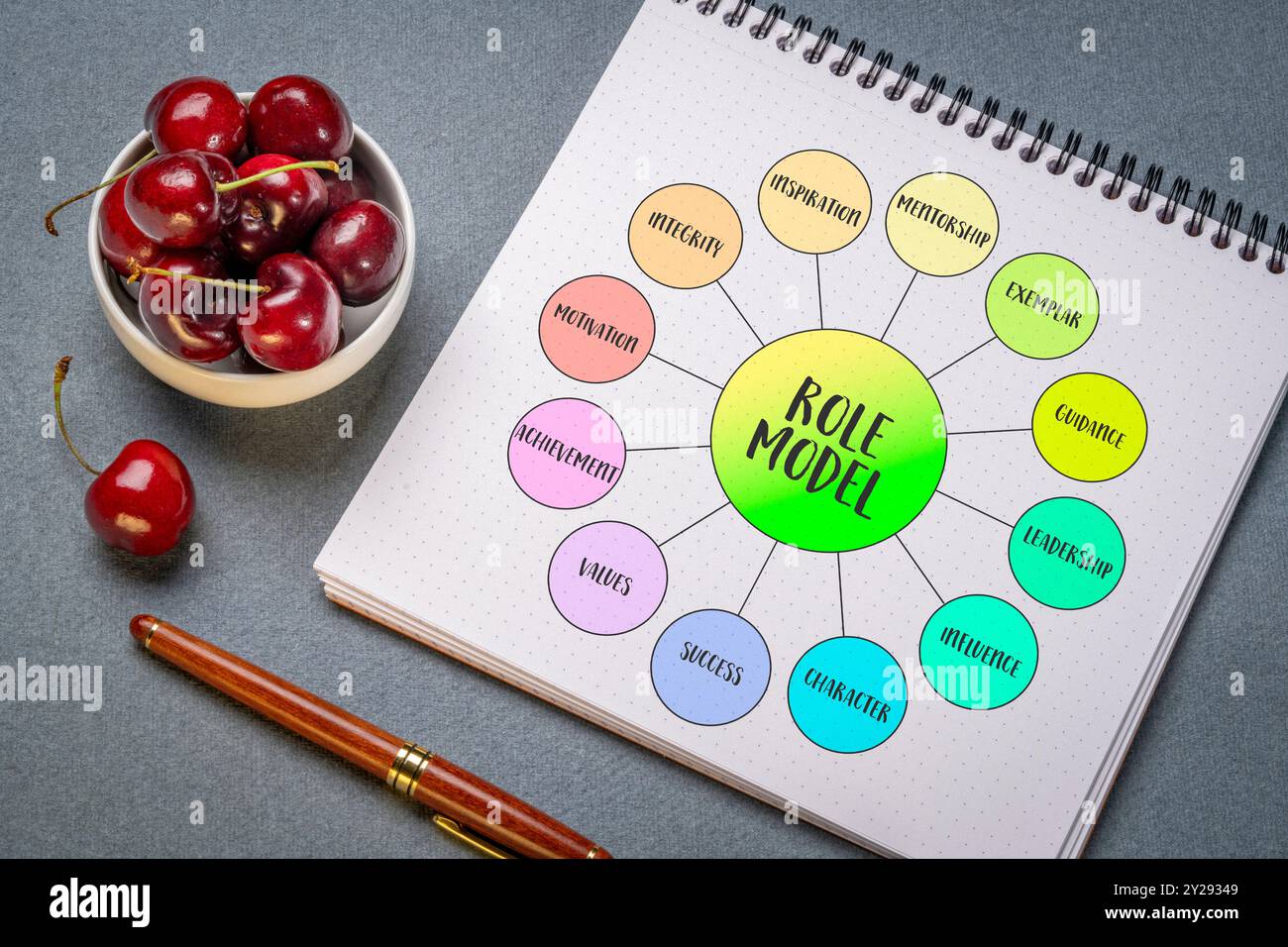 ROLE MODEL

INSPIRATION

MENTORSHIP

EXEMPLAR

GUIDANCE

LEADERSHIP

INFLUENCE

CHARACTER

SUCCESS

VALUES

ACHIEVEMENT

MOTIVATION

INTEGRITY

alamy

alamy

alamy

alamy

alamy

alamy

Image ID: 2Y29349
www.alamy.com