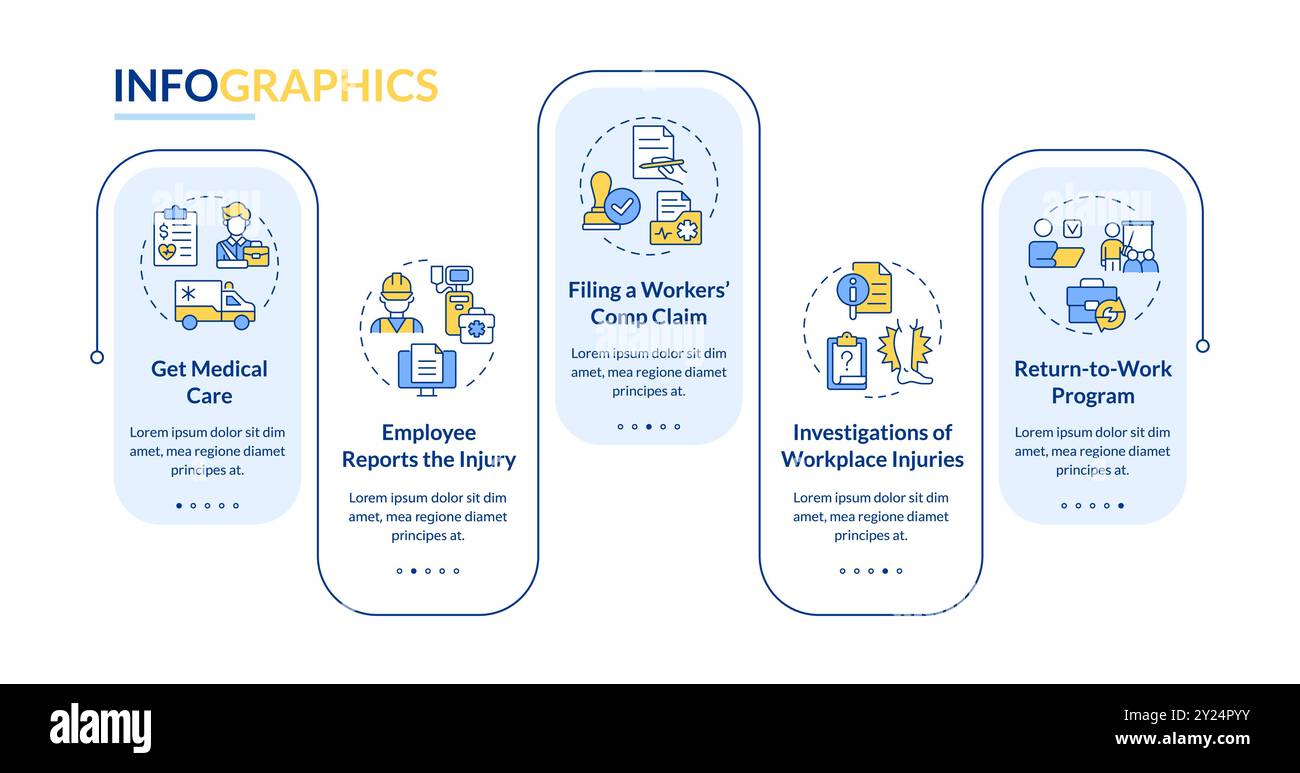 INFOGRAPHICS

Get Medical Care

Lorem ipsum dolor sit dim amet, mea regione diamet principes at.

Employee Reports the Injury

Lorem ipsum dolor sit dim amet, mea regione diamet principes at.

Filing a Workers' Comp Claim

Lorem ipsum dolor sit dim amet, mea regione diamet principes at.

Investigations of Workplace Injuries

Lorem ipsum dolor sit dim amet, mea regione diamet principes at.

Return-to-Work Program

Lorem ipsum dolor sit dim amet, mea regione diamet principes at.

alamy

Image ID: 2Y24PYY
www.alamy.com