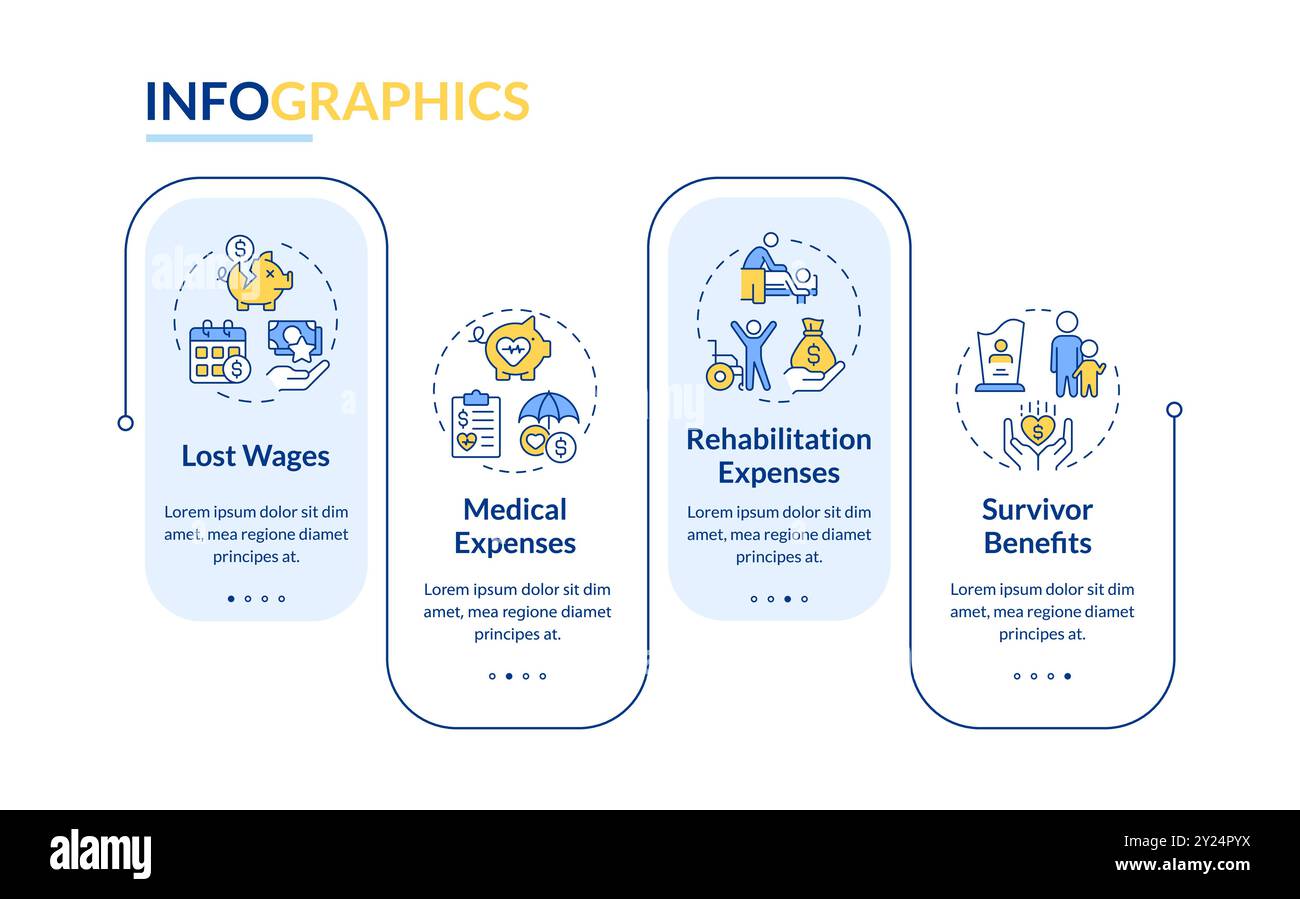 INFOGRAPHICS

Lost Wages

Lorem ipsum dolor sit dim amet, mea regione diamet principes at.

Medical Expenses

Lorem ipsum dolor sit dim amet, mea regione diamet principes at.

Rehabilitation Expenses

Lorem ipsum dolor sit dim amet, mea regione diamet principes at.

Survivor Benefits

Lorem ipsum dolor sit dim amet, mea regione diamet principes at.

alamy

Image ID: 2Y24PYX
www.alamy.com