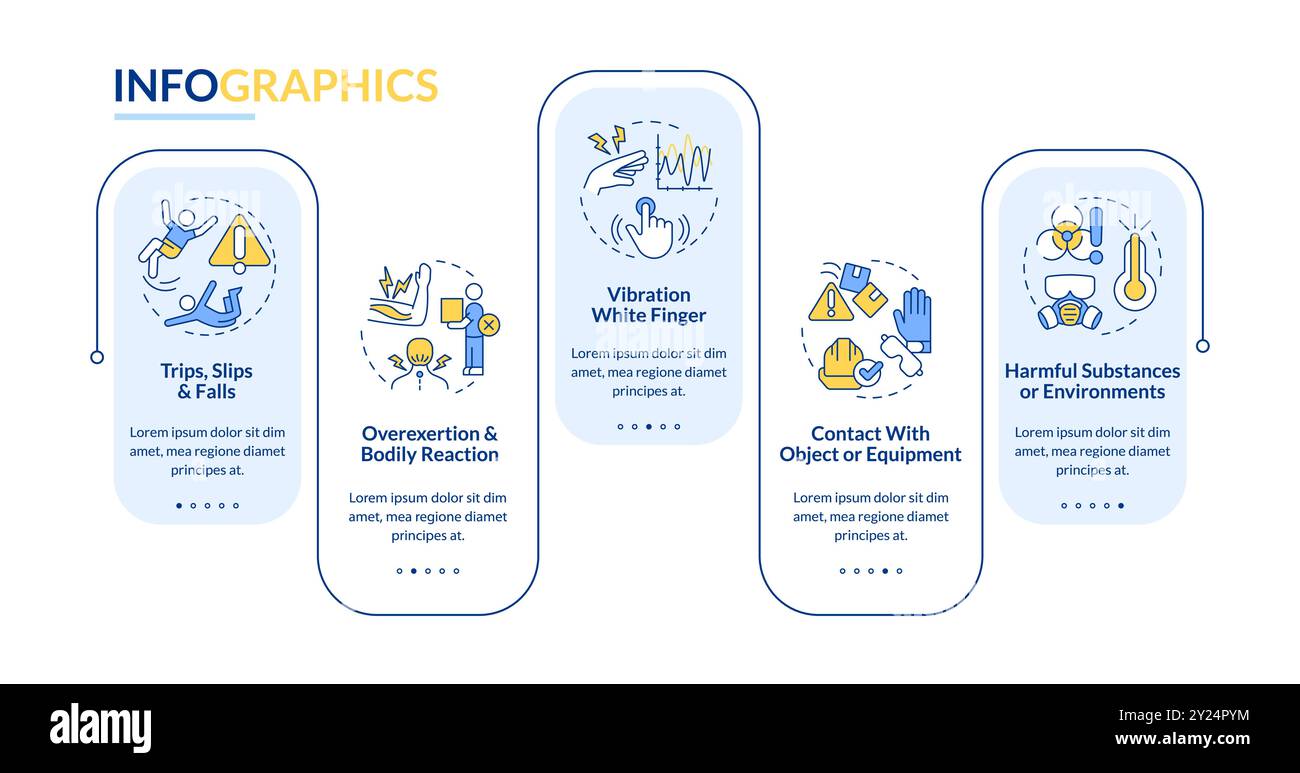 INFOGRAPHICS

Trips, Slips & Falls

Lorem ipsum dolor sit dim amet, mea regione diamet principes at.

Overexertion & Bodily Reaction

Lorem ipsum dolor sit dim amet, mea regione diamet principes at.

Vibration White Finger

Lorem ipsum dolor sit dim amet, mea regione diamet principes at.

Contact With Object or Equipment

Lorem ipsum dolor sit dim amet, mea regione diamet principes at.

Harmful Substances or Environments

Lorem ipsum dolor sit dim amet, mea regione diamet principes at.

alamy

Image ID: 2Y24PYM
www.alamy.com