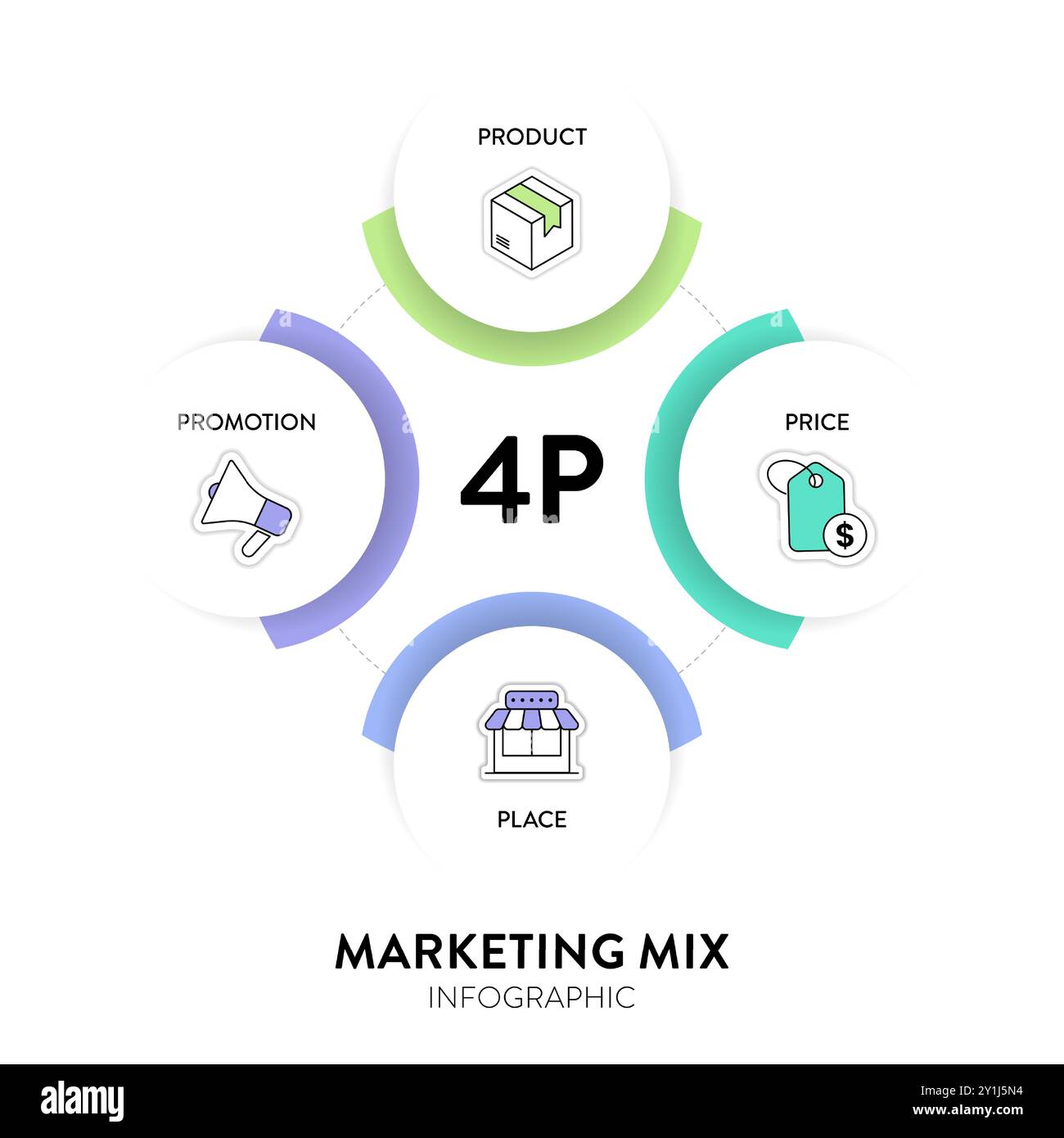 PRODUCT

PROMOTION

4P

PRICE

$

PLACE

MARKETING MIX
INFOGRAPHIC

alamy

Image ID: 2Y1J5N4
www.alamy.com