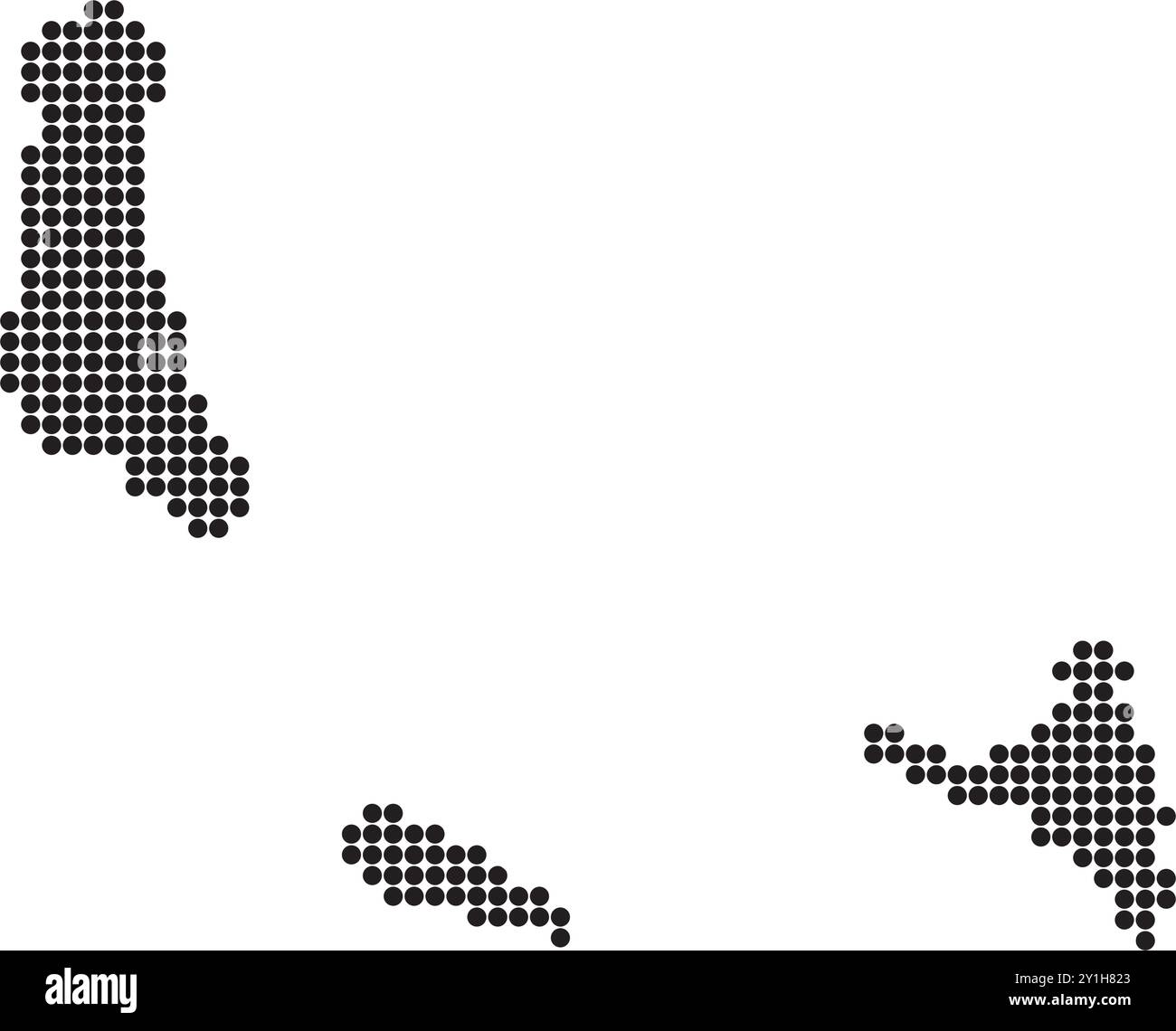 alamy

Image ID: 2Y1H823
www.alamy.com