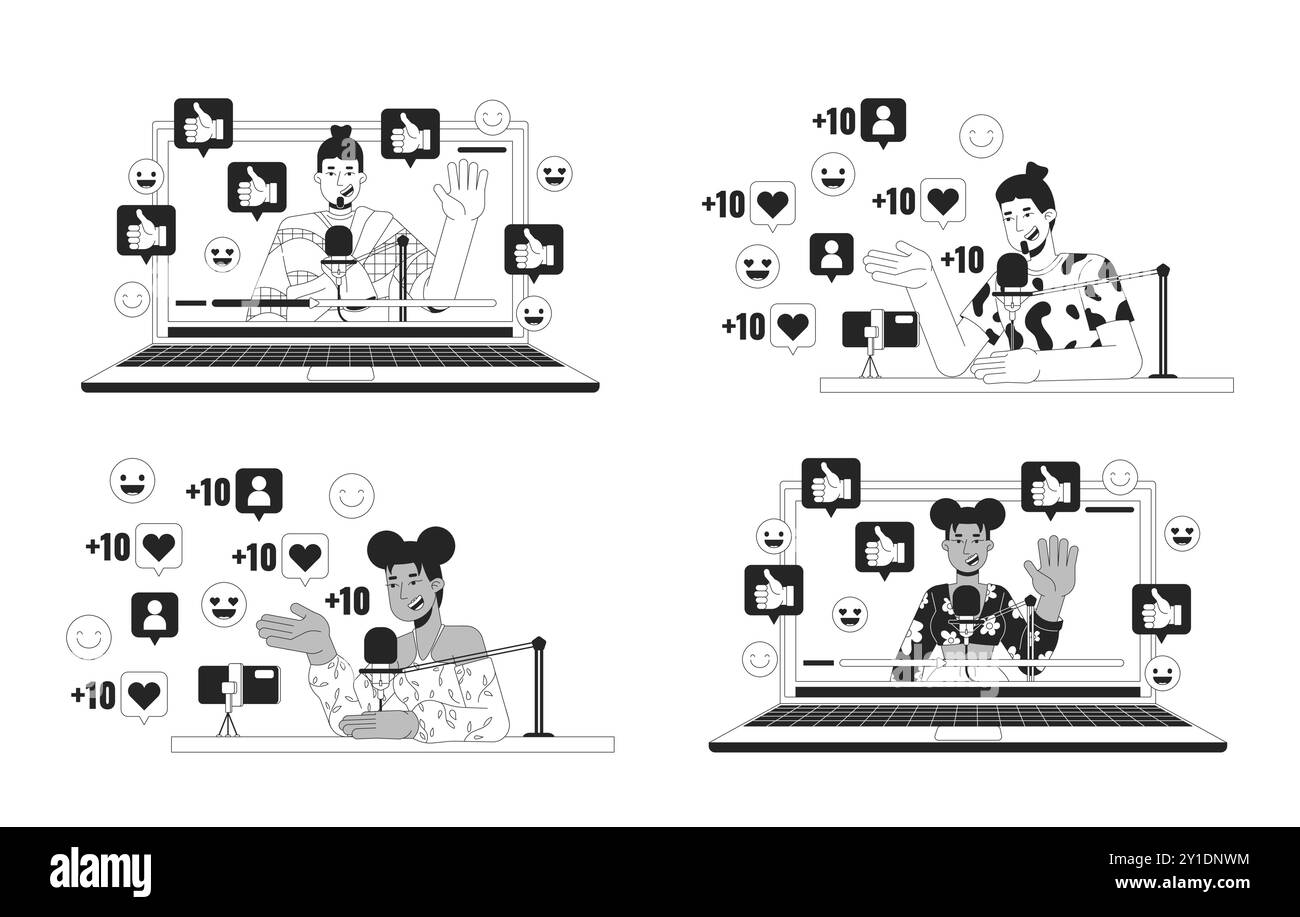 +10
+10
+10
+10
+10

+10
+10
+10
+10
+10

alamy

alamy

Image ID: 2Y1DNWM
www.alamy.com