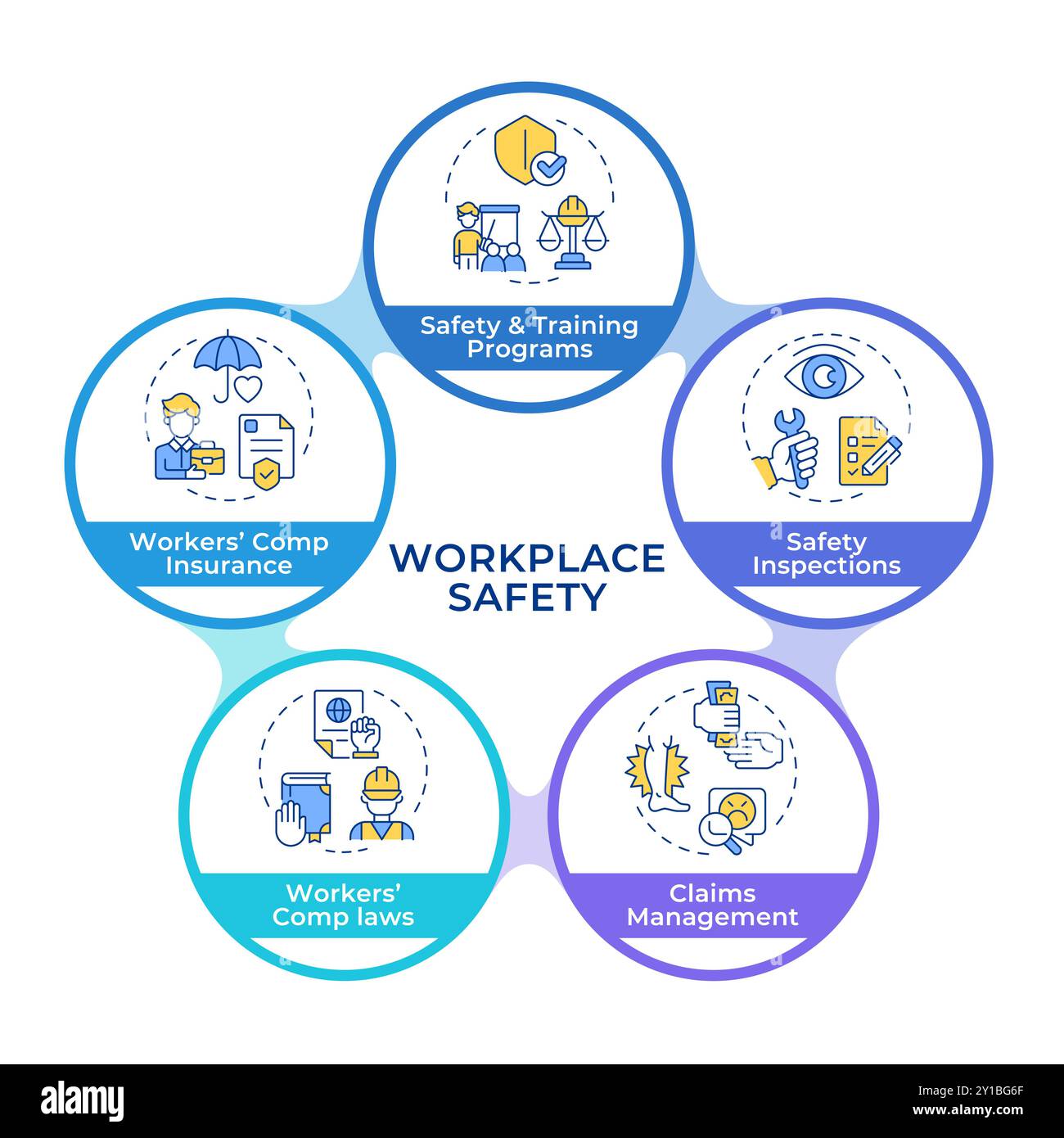 Safety & Training Programs

Workers' Comp Insurance

WORKPLACE SAFETY

Safety Inspections

Workers' Comp laws

Claims Management

alamy

Image ID: 2Y1BG6F
www.alamy.com