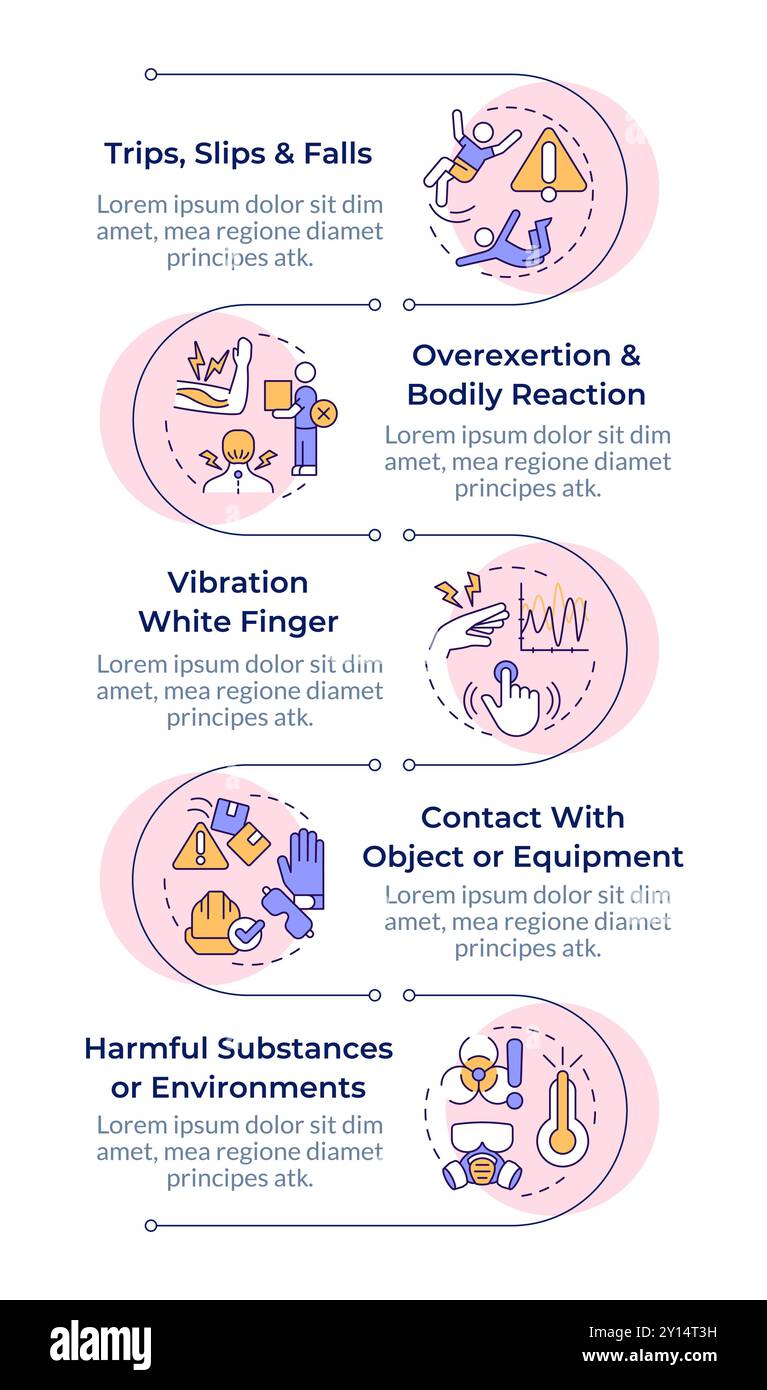 Trips, Slips & Falls

Lorem ipsum dolor sit dim amet, mea regione diamet principes atk.

Overexertion & Bodily Reaction

Lorem ipsum dolor sit dim amet, mea regione diamet principes atk.

Vibration White Finger

Lorem ipsum dolor sit dim amet, mea regione diamet principes atk.

Contact With Object or Equipment

Lorem ipsum dolor sit dim amet, mea regione diamet principes atk.

Harmful Substances or Environments

Lorem ipsum dolor sit dim amet, mea regione diamet principes atk.

alamy

Image ID: 2Y14T3H
www.alamy.com