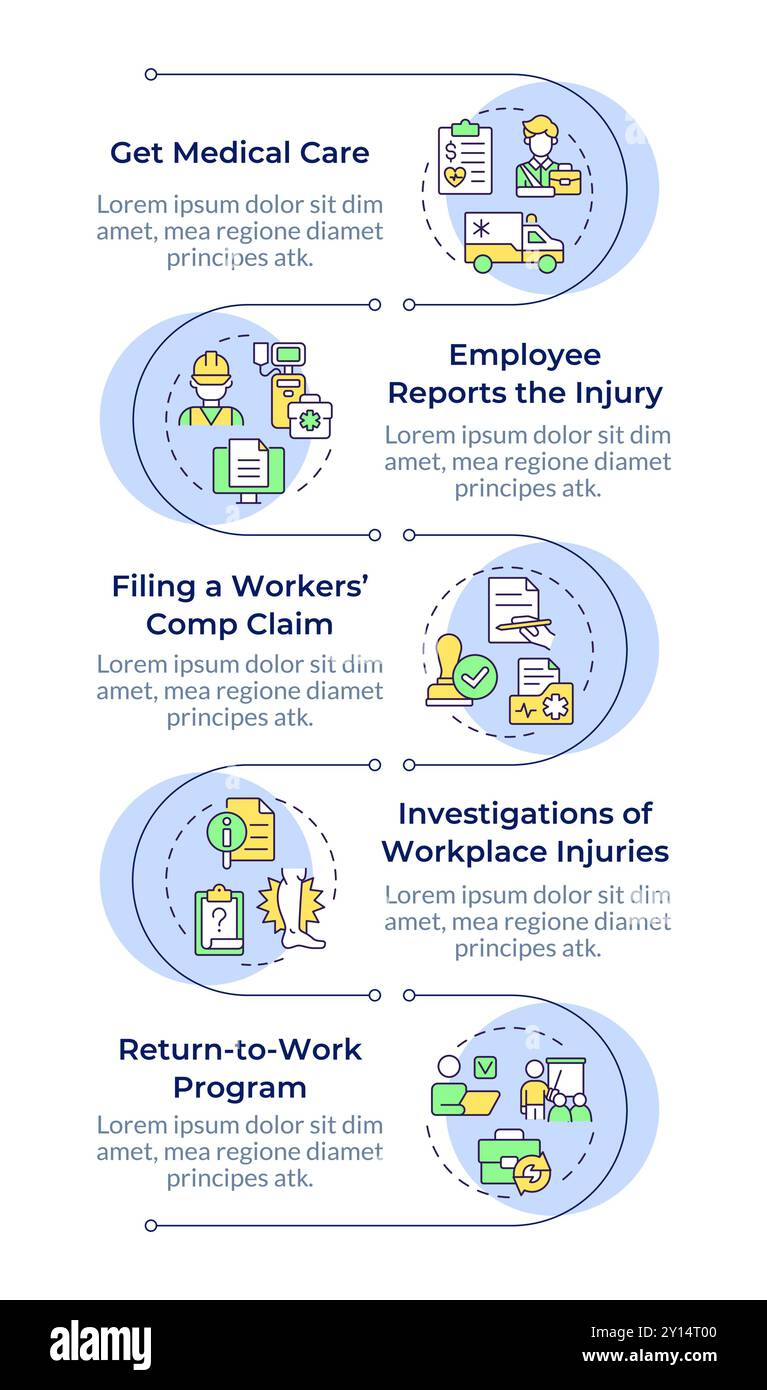 Get Medical Care

Lorem ipsum dolor sit dim amet, mea regione diamet principes atk.

Employee Reports the Injury

Lorem ipsum dolor sit dim amet, mea regione diamet principes atk.

Filing a Workers' Comp Claim

Lorem ipsum dolor sit dim amet, mea regione diamet principes atk.

Investigations of Workplace Injuries

Lorem ipsum dolor sit dim amet, mea regione diamet principes atk.

Return-to-Work Program

Lorem ipsum dolor sit dim amet, mea regione diamet principes atk.

alamy

Image ID: 2Y14T00
www.alamy.com