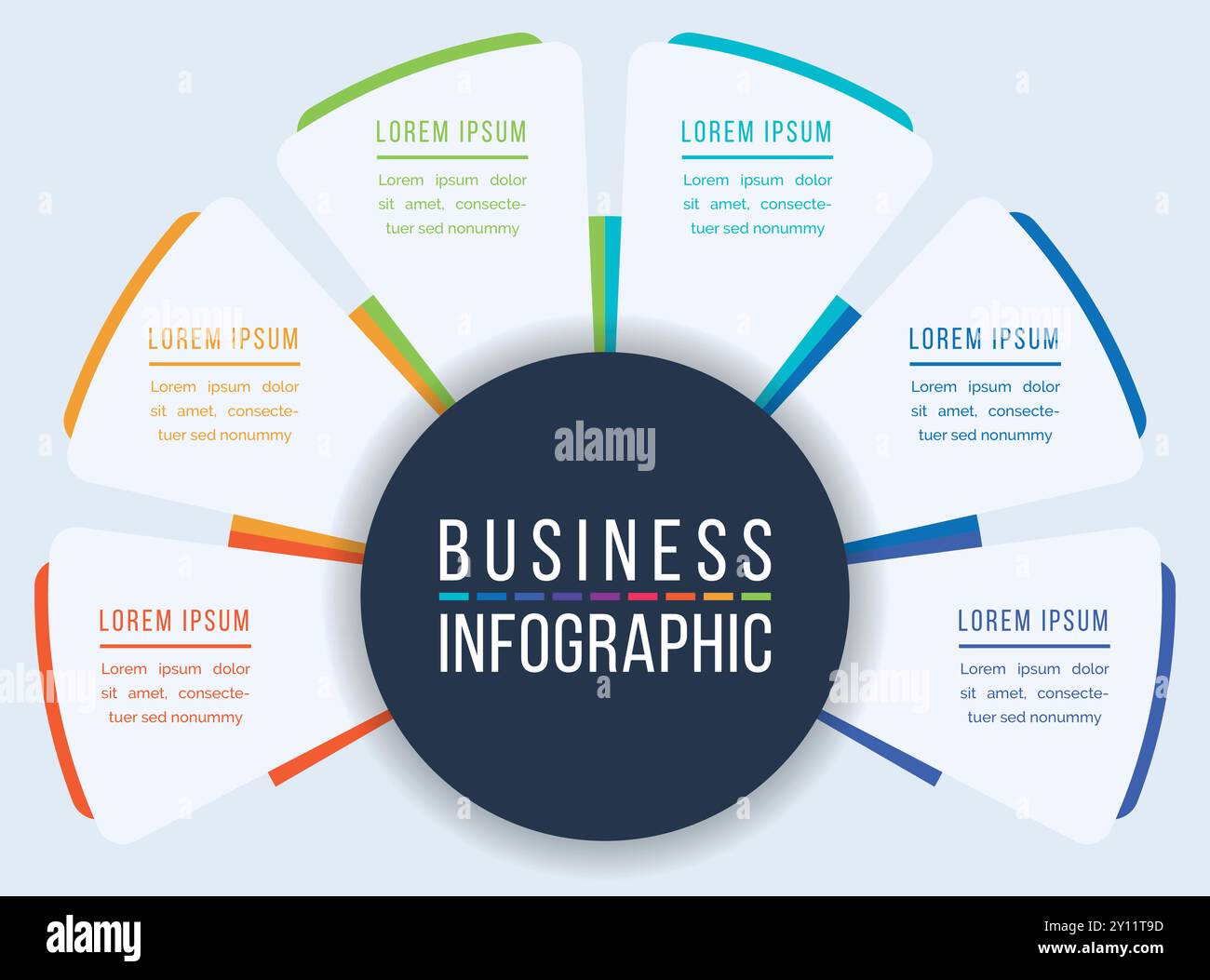 LOREM IPSUM
Lorem ipsum dolor sit amet, consectetuer sed nonummy

LOREM IPSUM
Lorem ipsum dolor sit amet, consectetuer sed nonummy

LOREM IPSUM
Lorem ipsum dolor sit amet, consectetuer sed nonummy

LOREM IPSUM
Lorem ipsum dolor sit amet, consectetuer sed nonummy

LOREM IPSUM
Lorem ipsum dolor sit amet, consectetuer sed nonummy

LOREM IPSUM
Lorem ipsum dolor sit amet, consectetuer sed nonummy

alamy

BUSINESS
INFOGRAPHIC

alamy

Image ID: 2Y11T9D
www.alamy.com