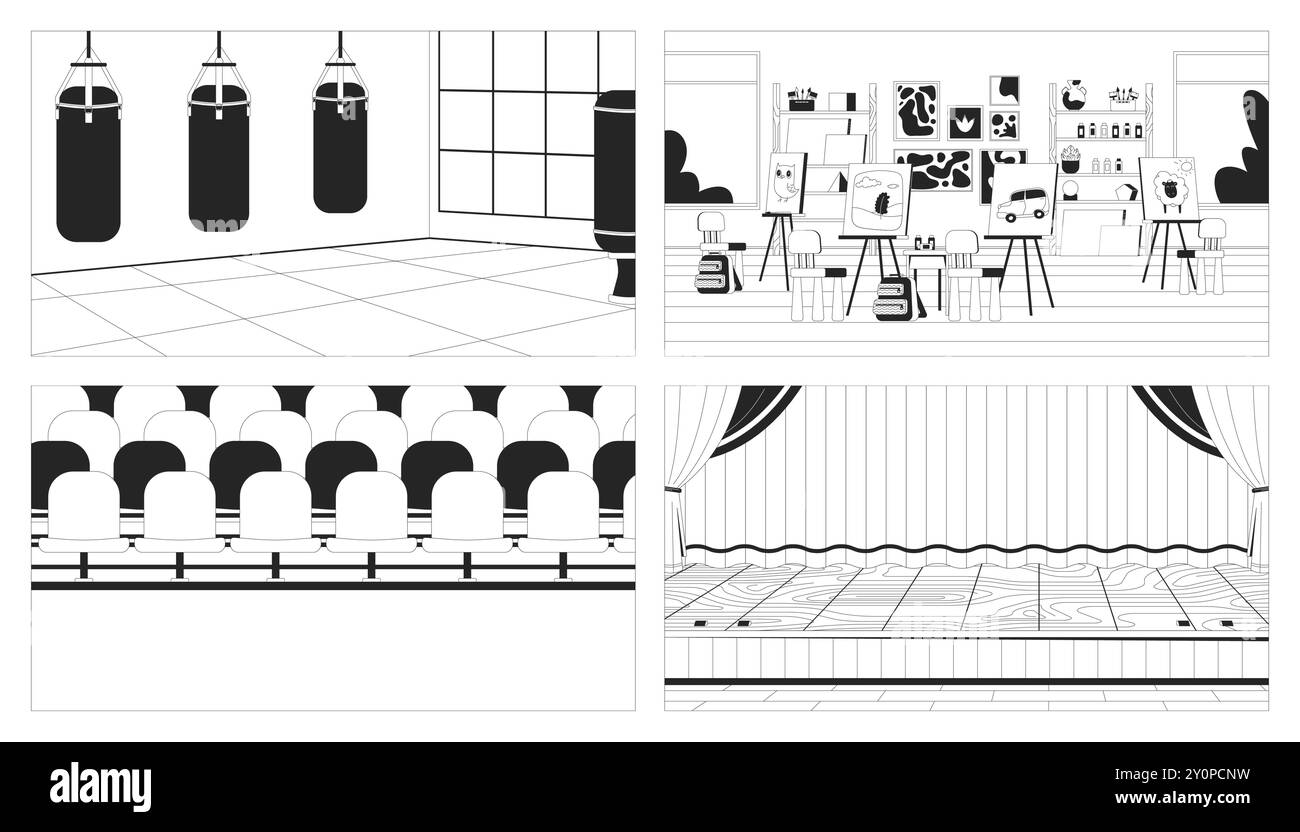 alamy

Image ID: 2Y0PCNW
www.alamy.com