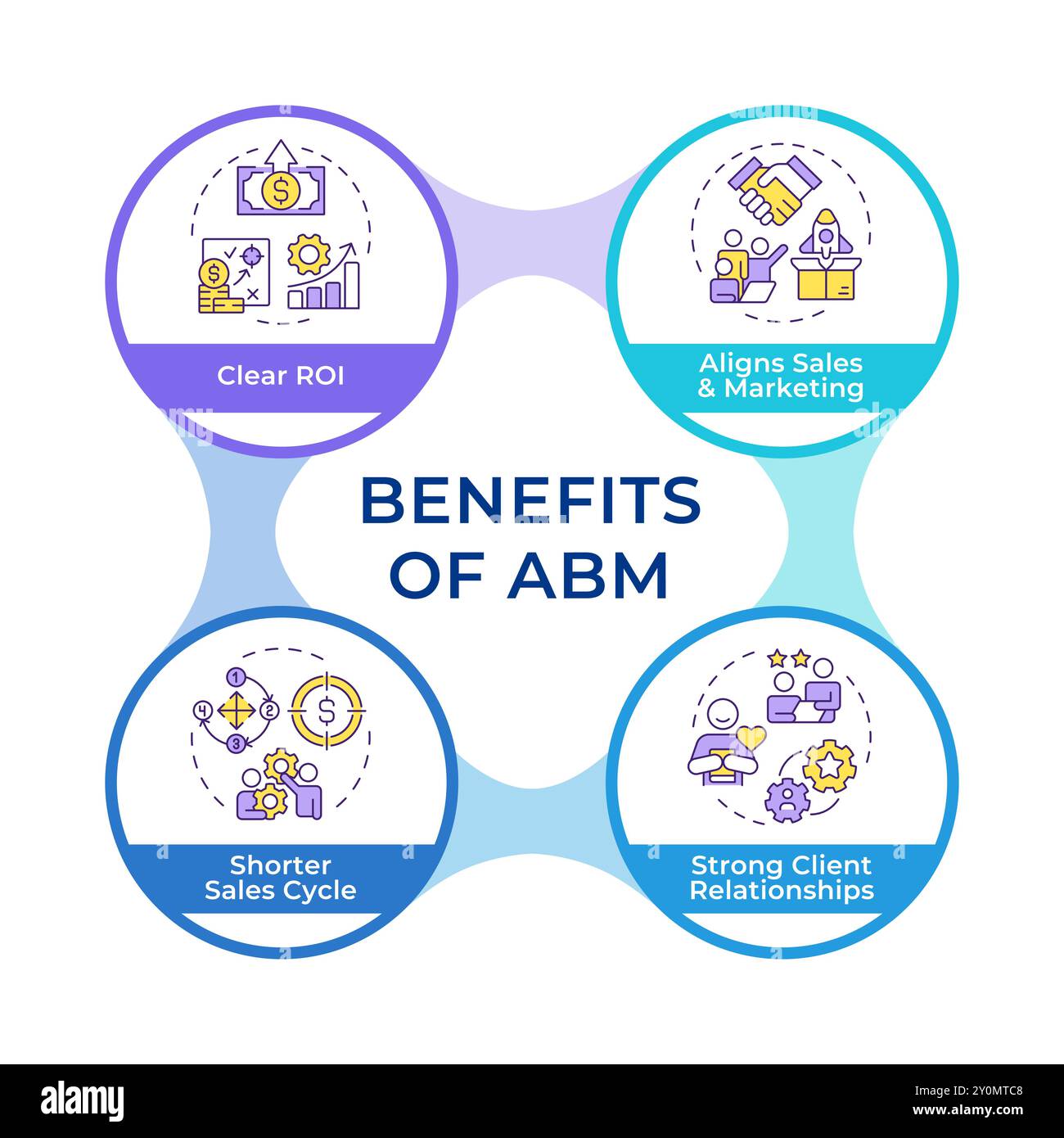 Clear ROI

Aligns Sales & Marketing

BENEFITS OF ABM

Shorter Sales Cycle

Strong Client Relationships

alamy

Image ID: 2Y0MTC8
www.alamy.com