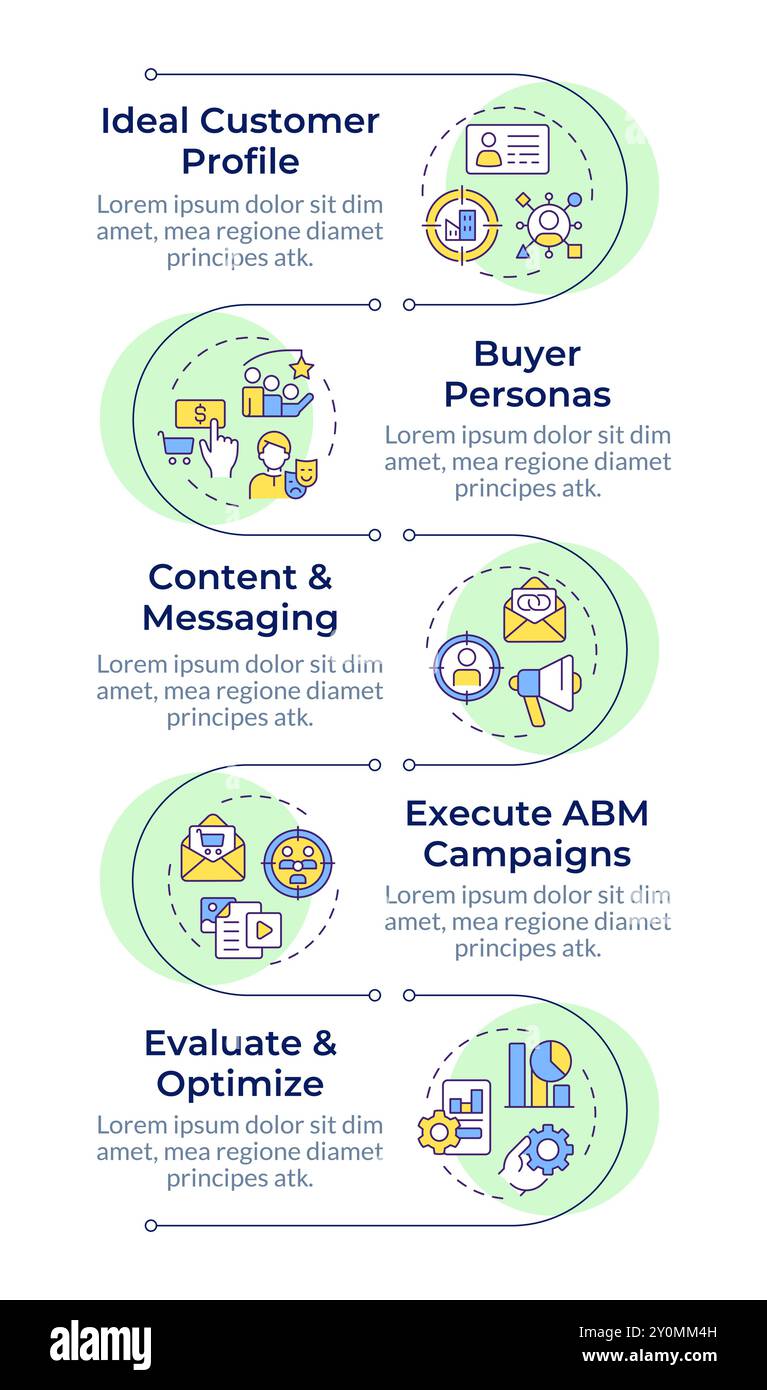 Ideal Customer Profile

Lorem ipsum dolor sit dim amet, mea regione diamet principes atk.

Buyer Personas

Lorem ipsum dolor sit dim amet, mea regione diamet principes atk.

Content & Messaging

Lorem ipsum dolor sit dim amet, mea regione diamet principes atk.

Execute ABM Campaigns

Lorem ipsum dolor sit dim amet, mea regione diamet principes atk.

Evaluate & Optimize

Lorem ipsum dolor sit dim amet, mea regione diamet principes atk.

alamy

Image ID: 2Y0MM4H
www.alamy.com