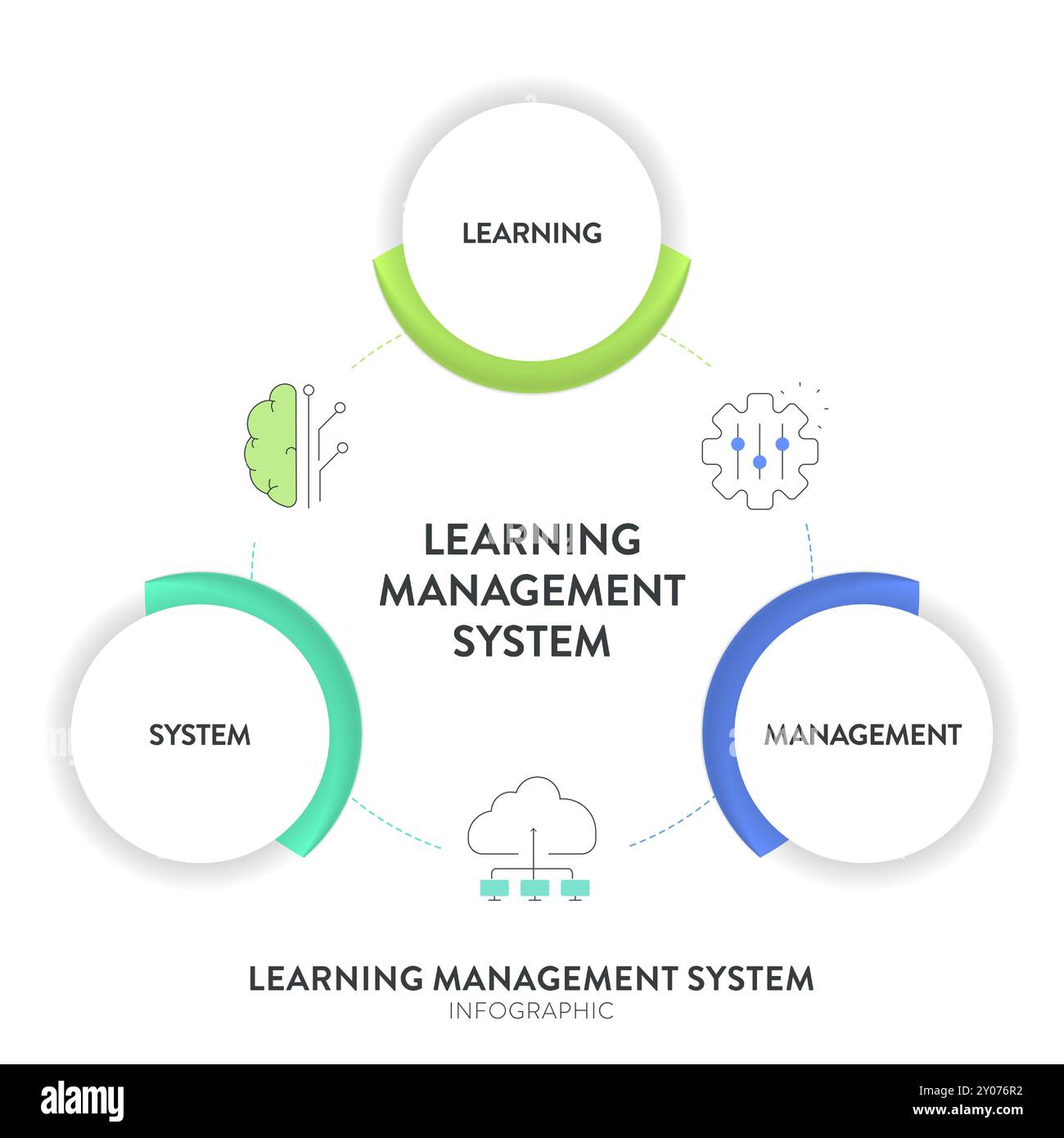 LEARNING

LEARNING MANAGEMENT SYSTEM

SYSTEM

MANAGEMENT

LEARNING MANAGEMENT SYSTEM
INFOGRAPHIC

alamy

Image ID: 2Y076R2
www.alamy.com