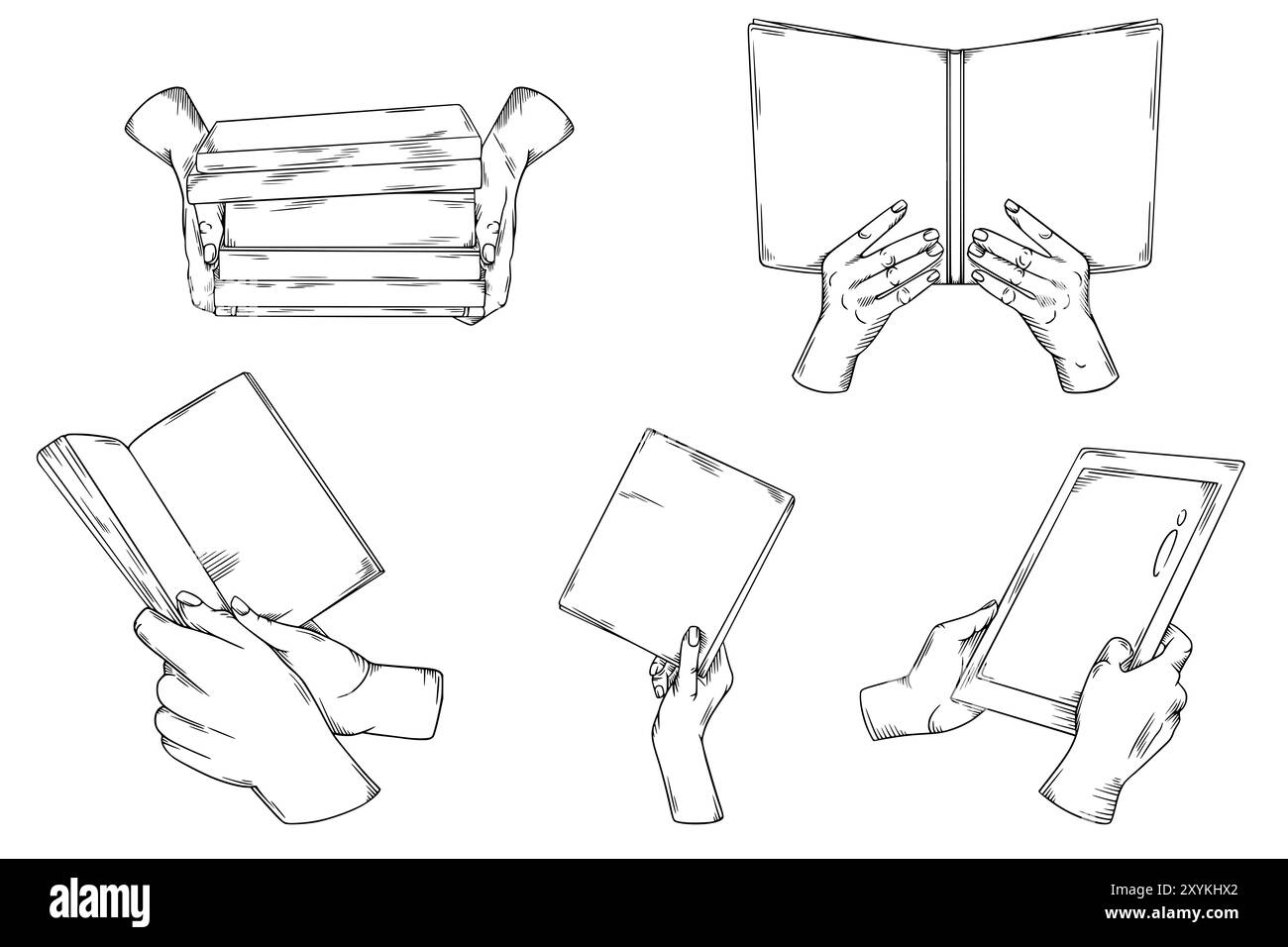 alamy

Image ID: 2XYKHX2
www.alamy.com