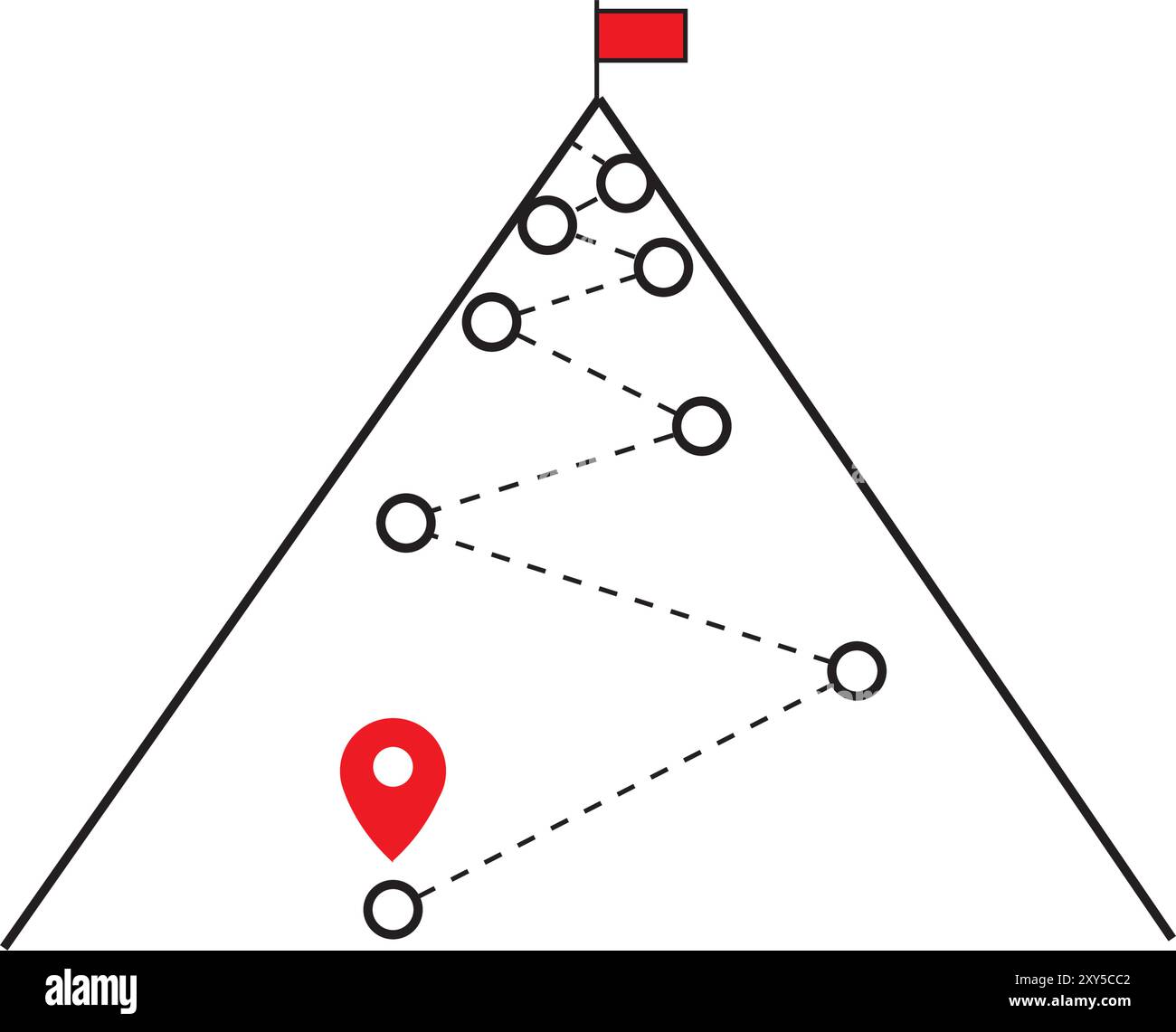 alamy

Image ID: 2XY5CC2
www.alamy.com