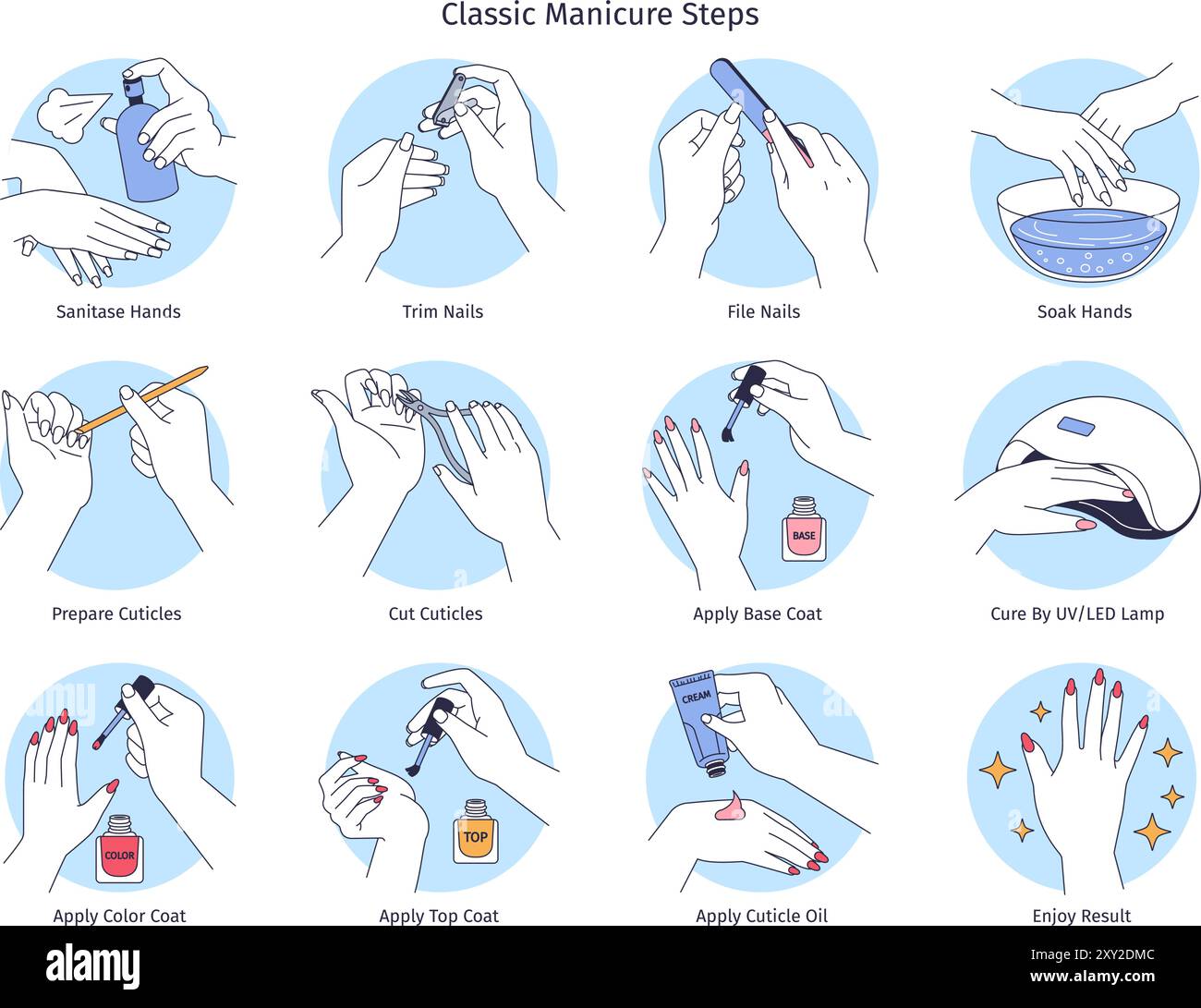 Classic Manicure Steps

Sanitase Hands

Trim Nails

File Nails

Soak Hands

Prepare Cuticles

Cut Cuticles

BASE

Apply Base Coat

Cure By UV/LED Lamp

COLOR

Apply Color Coat

TOP

Apply Top Coat

CREAM

Apply Cuticle Oil

Enjoy Result

alamy

Image ID: 2XY2DMC
www.alamy.com