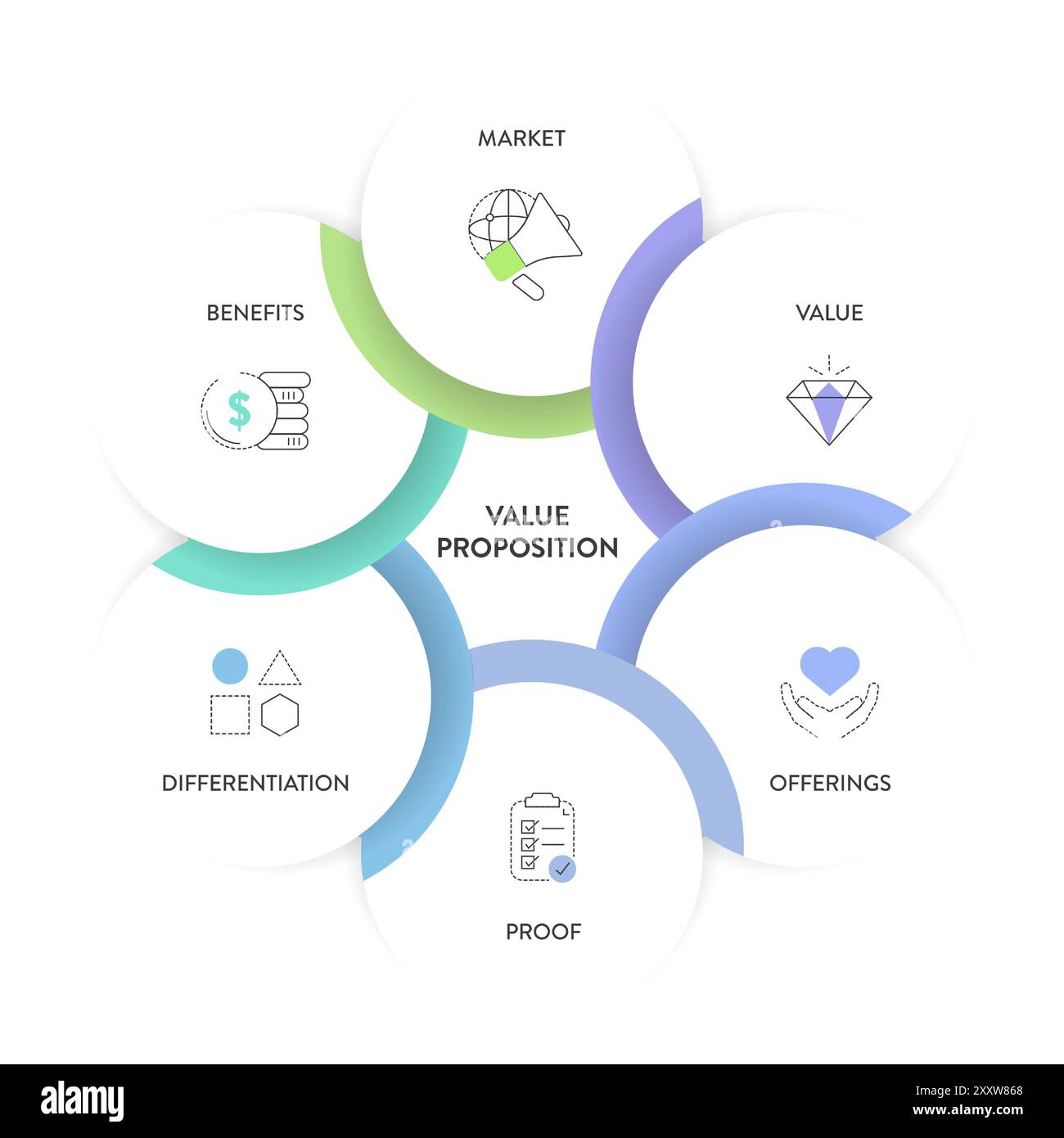 MARKET

BENEFITS

VALUE

VALUE PROPOSITION

DIFFERENTIATION

OFFERINGS

PROOF

alamy

Image ID: 2XXW868
www.alamy.com