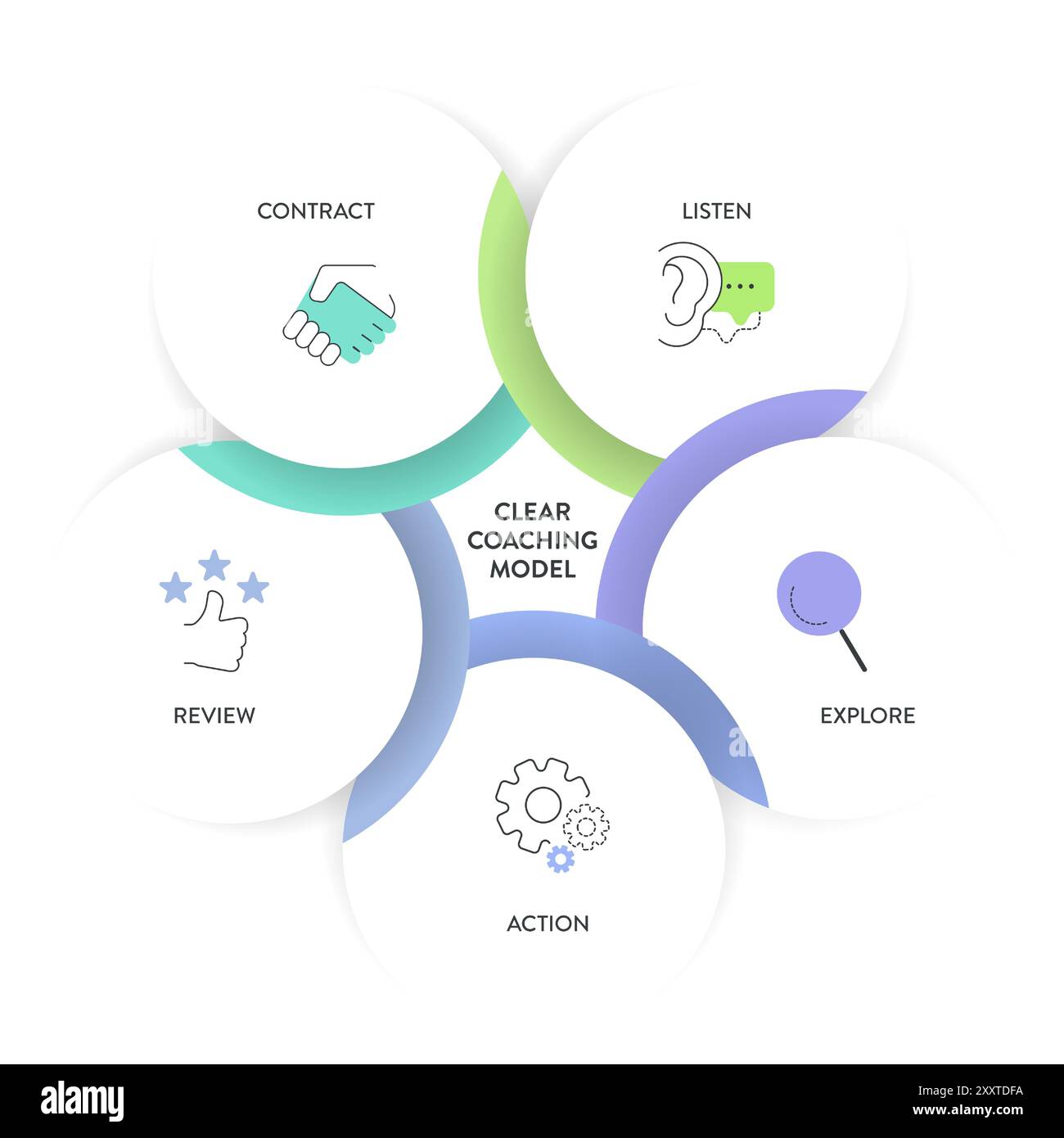 CONTRACT

LISTEN

CLEAR COACHING MODEL

REVIEW

EXPLORE

ACTION

alamy

Image ID: 2XXTDFA
www.alamy.com