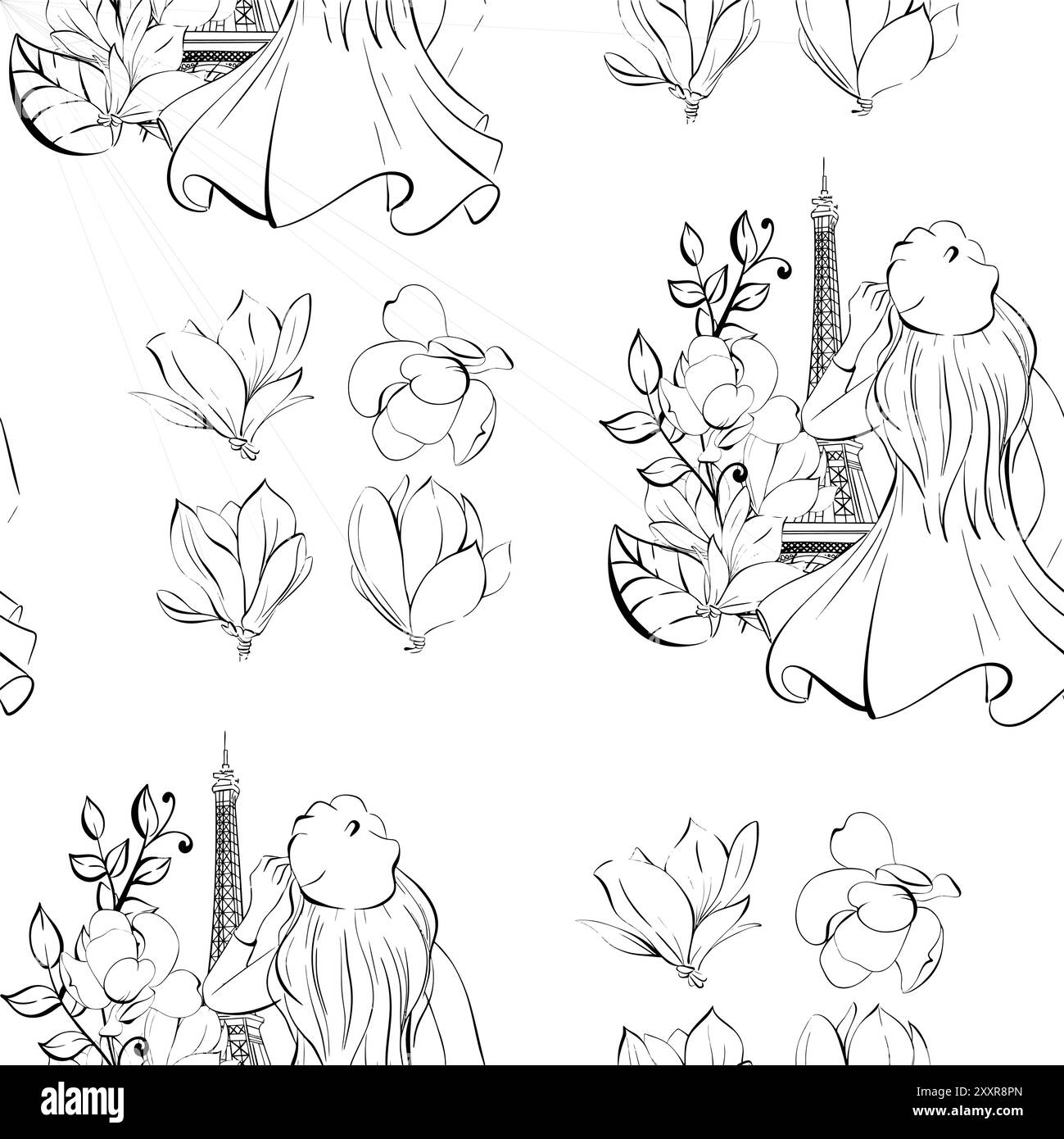 alamy

Image ID: 2XXR8PN
www.alamy.com