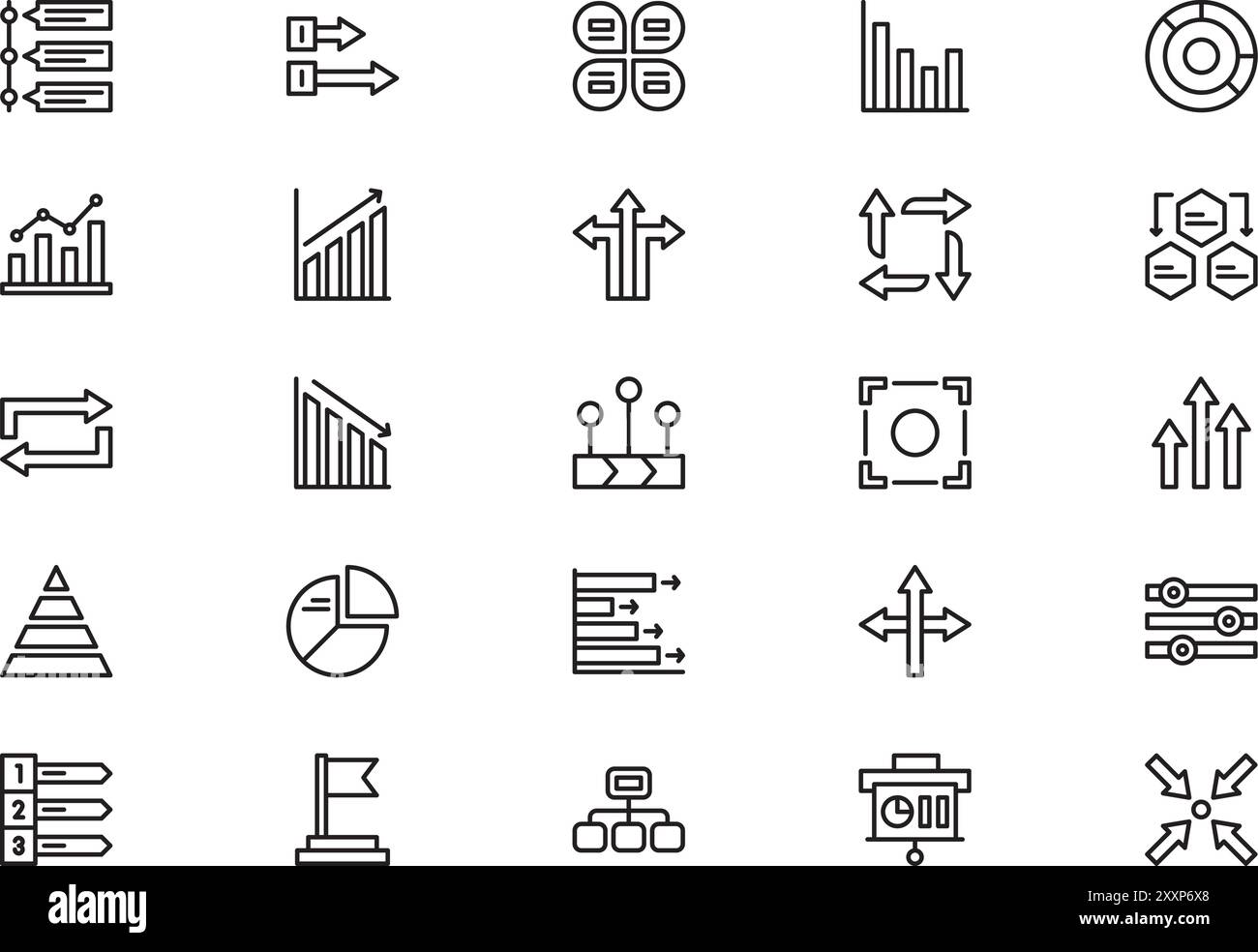 1
2
3

alamy

Image ID: 2XXP6X8
www.alamy.com