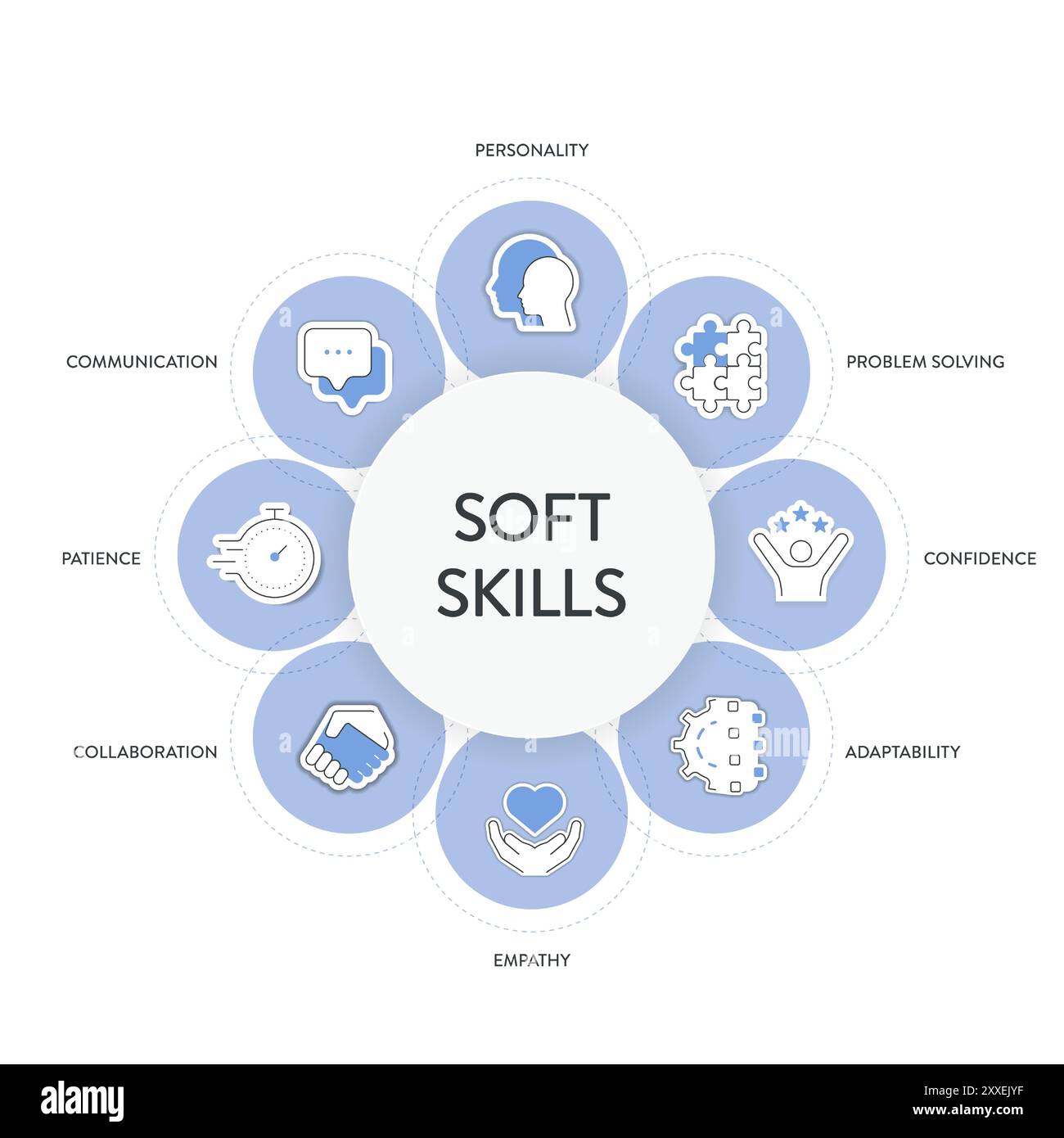 SOFT SKILLS

PERSONALITY

PROBLEM SOLVING

CONFIDENCE

ADAPTABILITY

EMPATHY

COLLABORATION

PATIENCE

COMMUNICATION

alamy

Image ID: 2XXEJYF
www.alamy.com