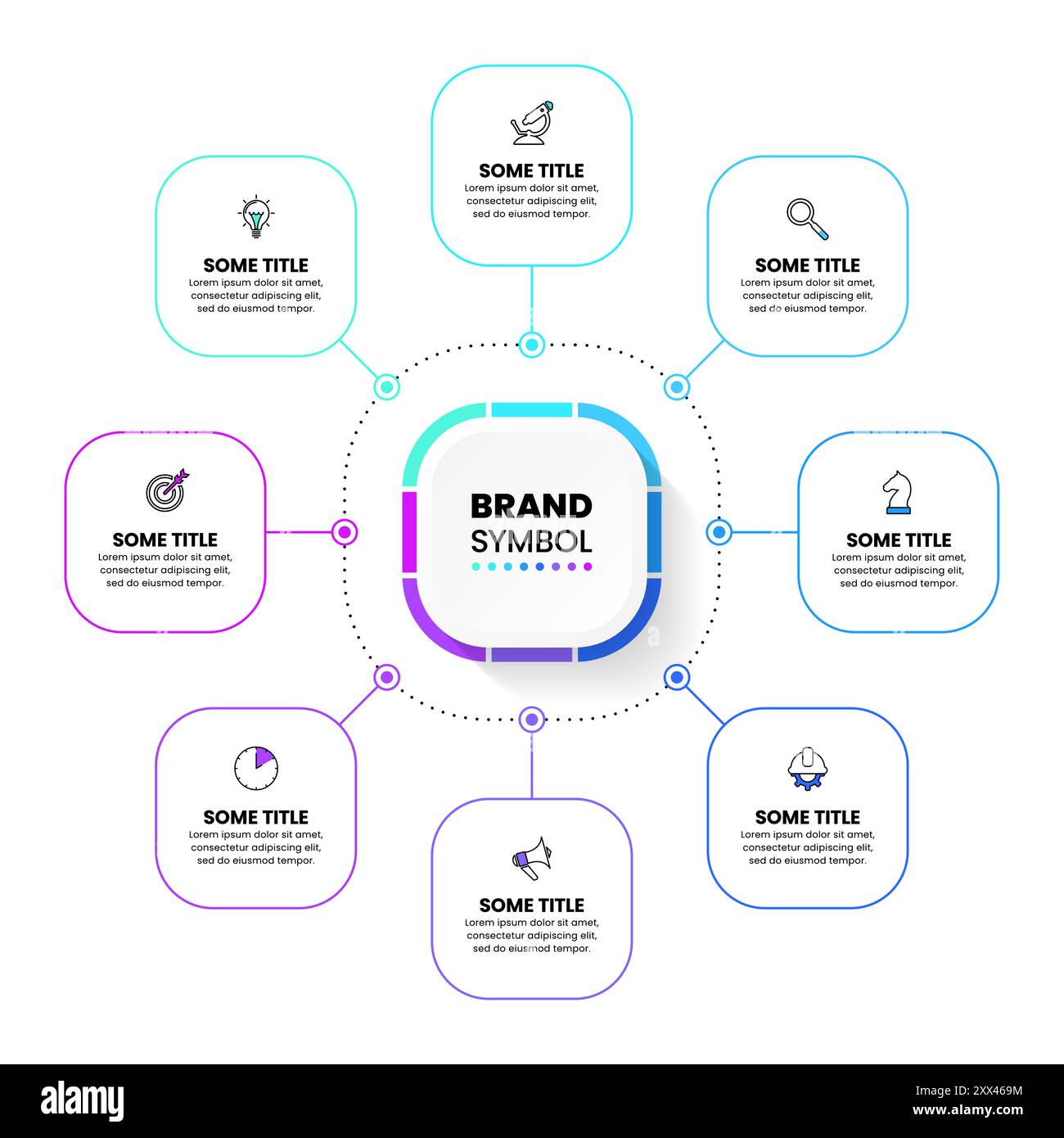 SOME TITLE
Lorem ipsum dolor sit amet, consectetur adipiscing elit, sed do eiusmod tempor.

SOME TITLE
Lorem ipsum dolor sit amet, consectetur adipiscing elit, sed do eiusmod tempor.

SOME TITLE
Lorem ipsum dolor sit amet, consectetur adipiscing elit, sed do eiusmod tempor.

SOME TITLE
Lorem ipsum dolor sit amet, consectetur adipiscing elit, sed do eiusmod tempor.

BRAND
SYMBOL

SOME TITLE
Lorem ipsum dolor sit amet, consectetur adipiscing elit, sed do eiusmod tempor.

SOME TITLE
Lorem ipsum dolor sit amet, consectetur adipiscing elit, sed do eiusmod tempor.

SOME TITLE
Lorem ipsum dolor sit amet, consectetur adipiscing elit, sed do eiusmod tempor.

SOME TITLE
Lorem ipsum dolor sit amet, consectetur adipiscing elit, sed do eiusmod tempor.

alamy
Image ID: 2XX469M
www.alamy.com