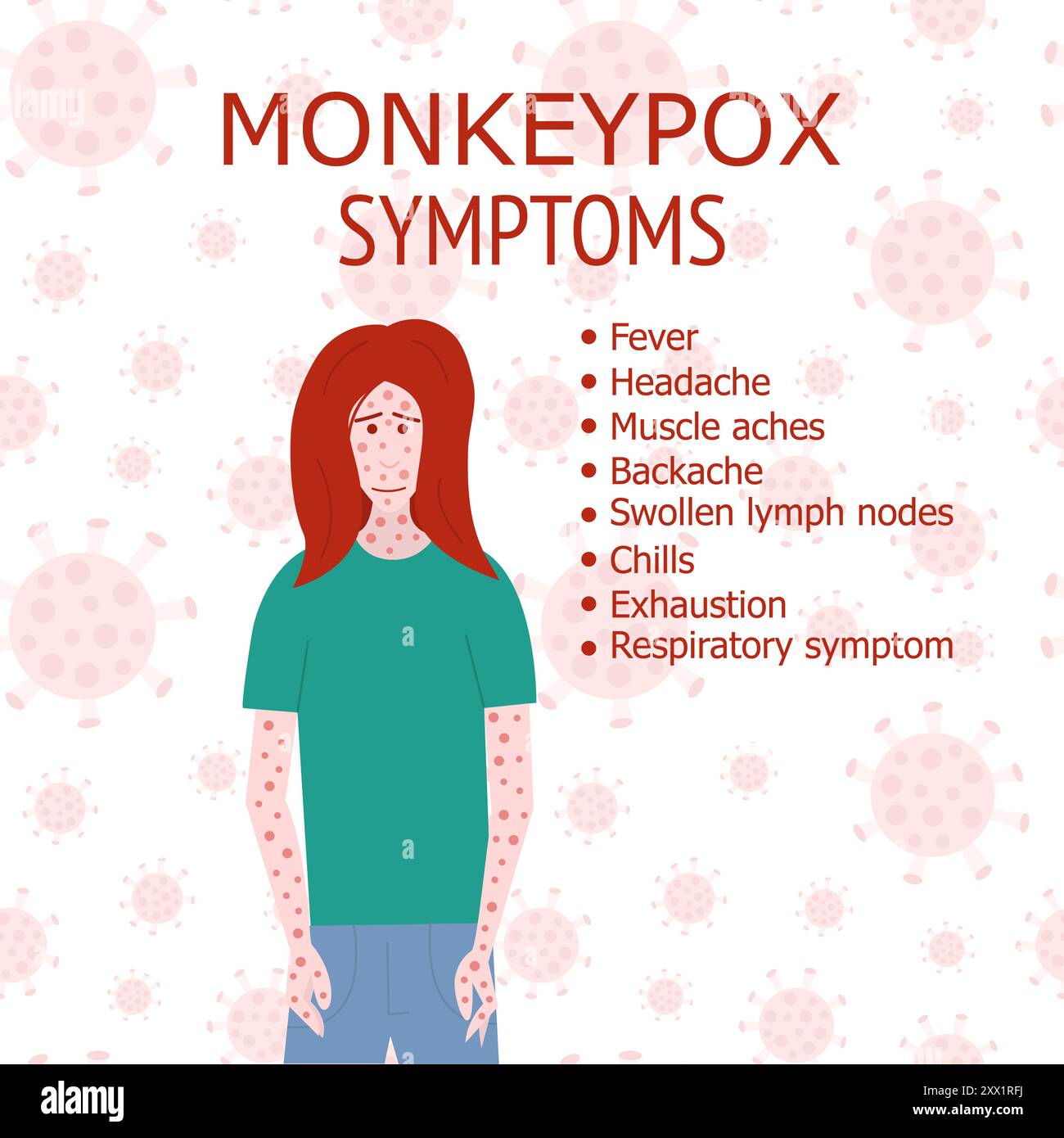 MONKEYPOX SYMPTOMS

• Fever
• Headache
• Muscle aches
• Backache
• Swollen lymph nodes
• Chills
• Exhaustion
• Respiratory symptom

alamy

Image ID: 2XX1RFJ
www.alamy.com