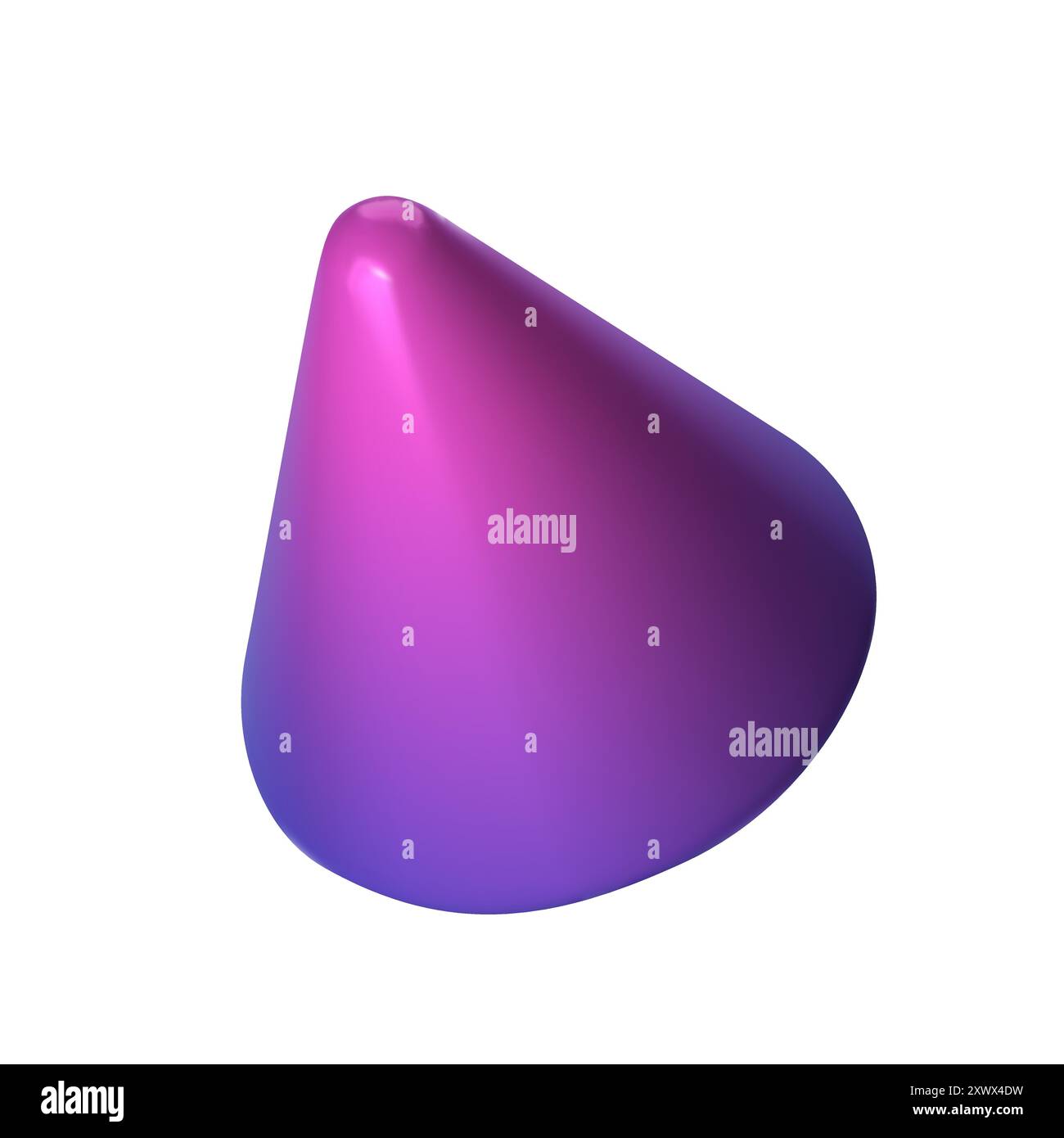 alamy

alamy

alamy

Image ID: 2XWX4DW
www.alamy.com