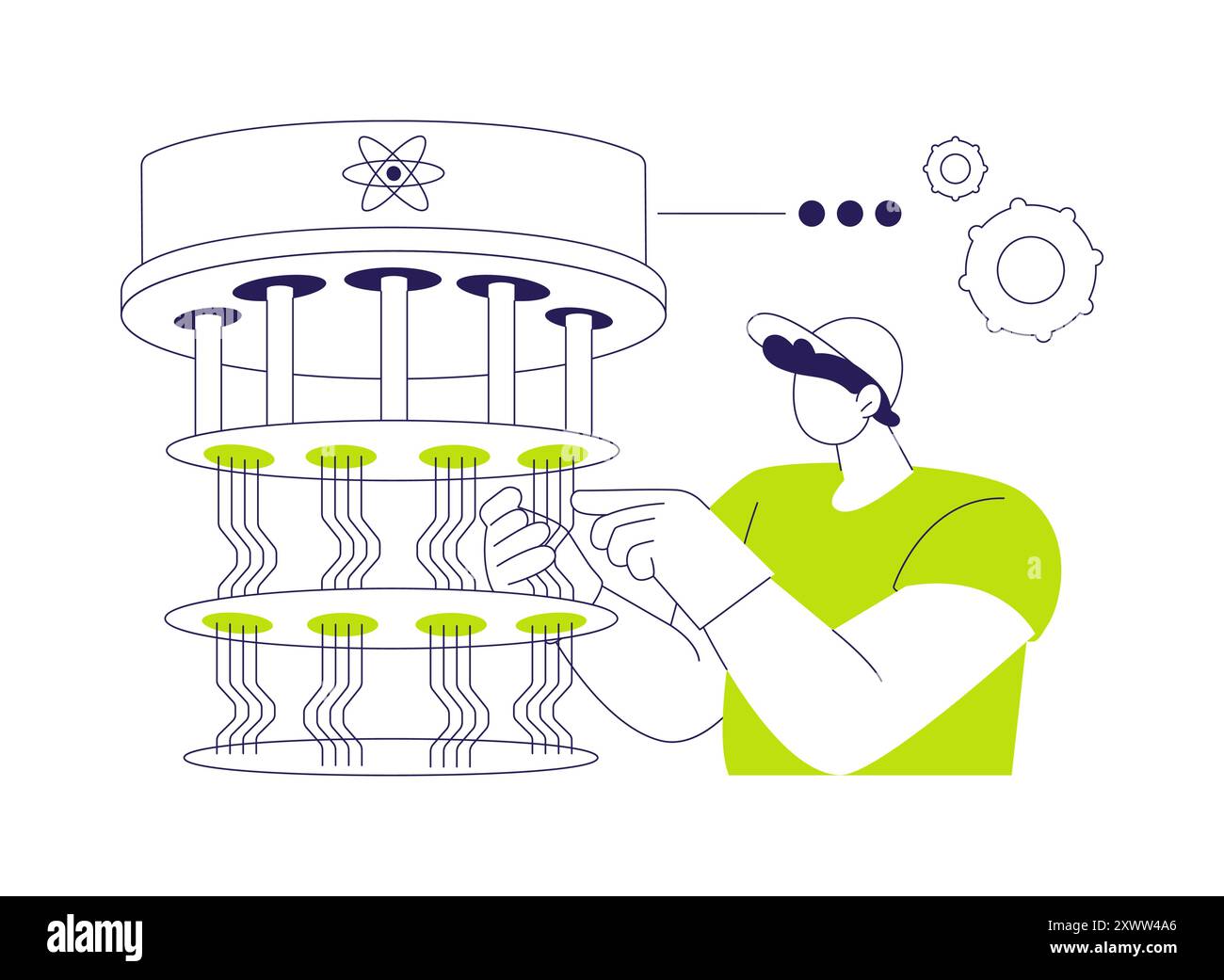 alamy

Image ID: 2XWW4A6
www.alamy.com