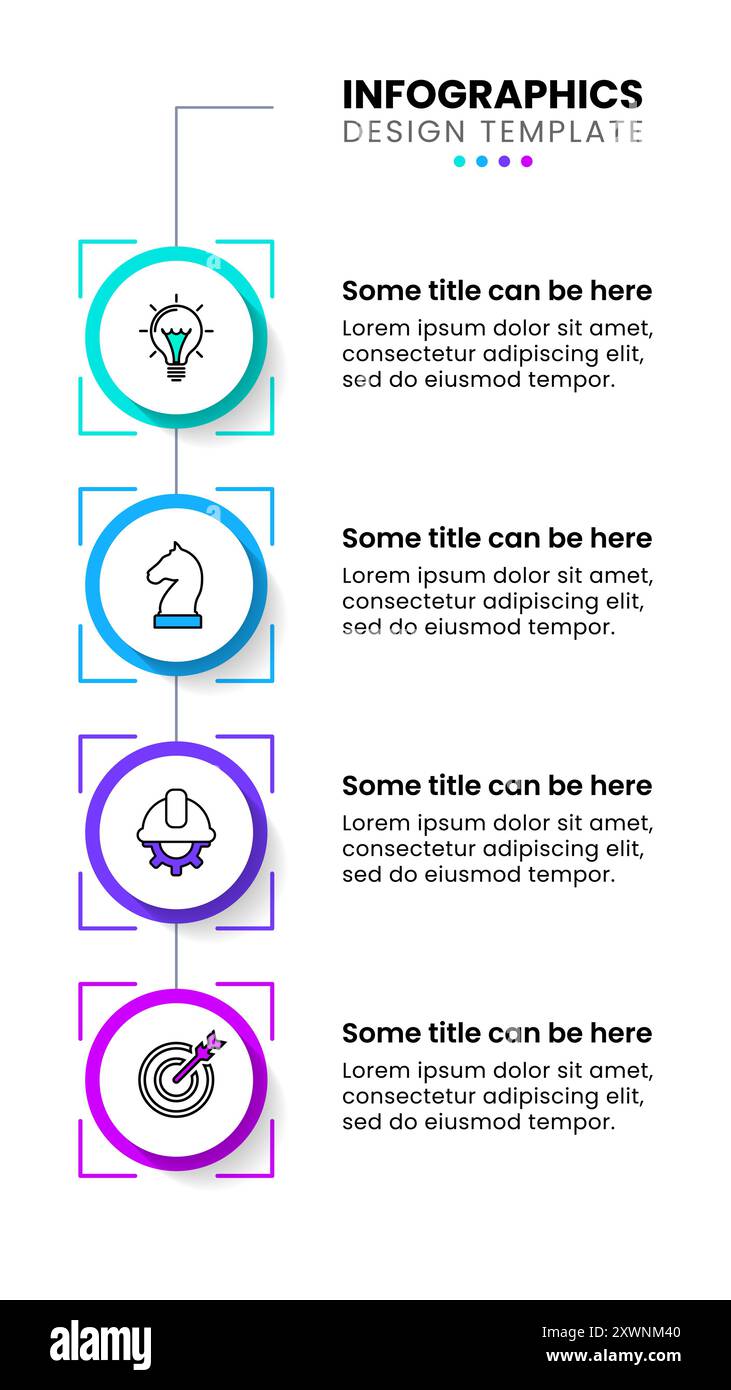 INFOGRAPHICS
DESIGN TEMPLATE

Some title can be here
Lorem ipsum dolor sit amet, consectetur adipiscing elit, sed do eiusmod tempor.

Some title can be here
Lorem ipsum dolor sit amet, consectetur adipiscing elit, sed do eiusmod tempor.

Some title can be here
Lorem ipsum dolor sit amet, consectetur adipiscing elit, sed do eiusmod tempor.

Some title can be here
Lorem ipsum dolor sit amet, consectetur adipiscing elit, sed do eiusmod tempor.

alamy
Image ID: 2XWNM40
www.alamy.com