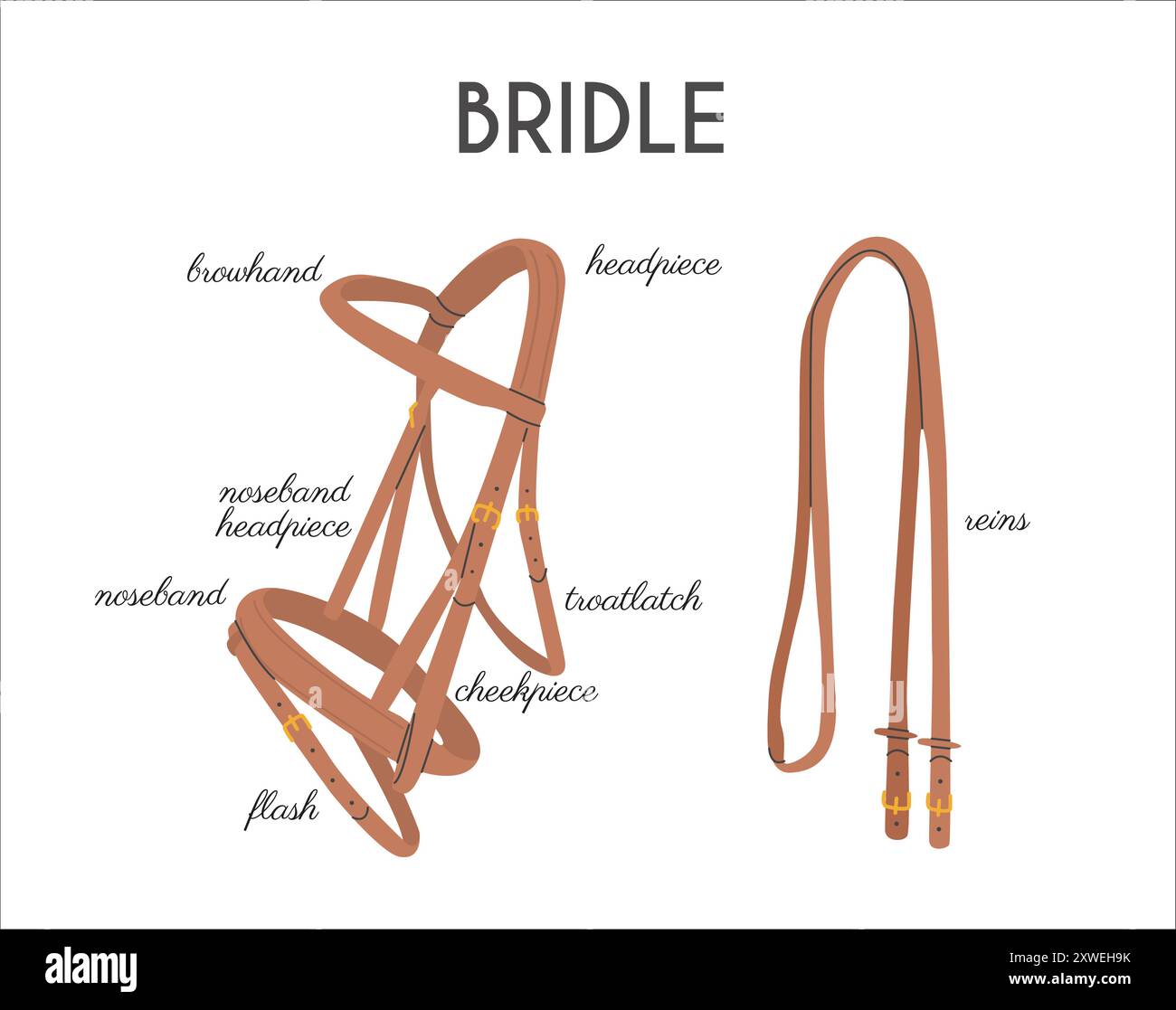 BRIDLE

browhand

headpiece

noseband headpiece

noseband

troatlatch

cheekpiece

flash

reins

alamy

Image ID: 2XWEH9K
www.alamy.com