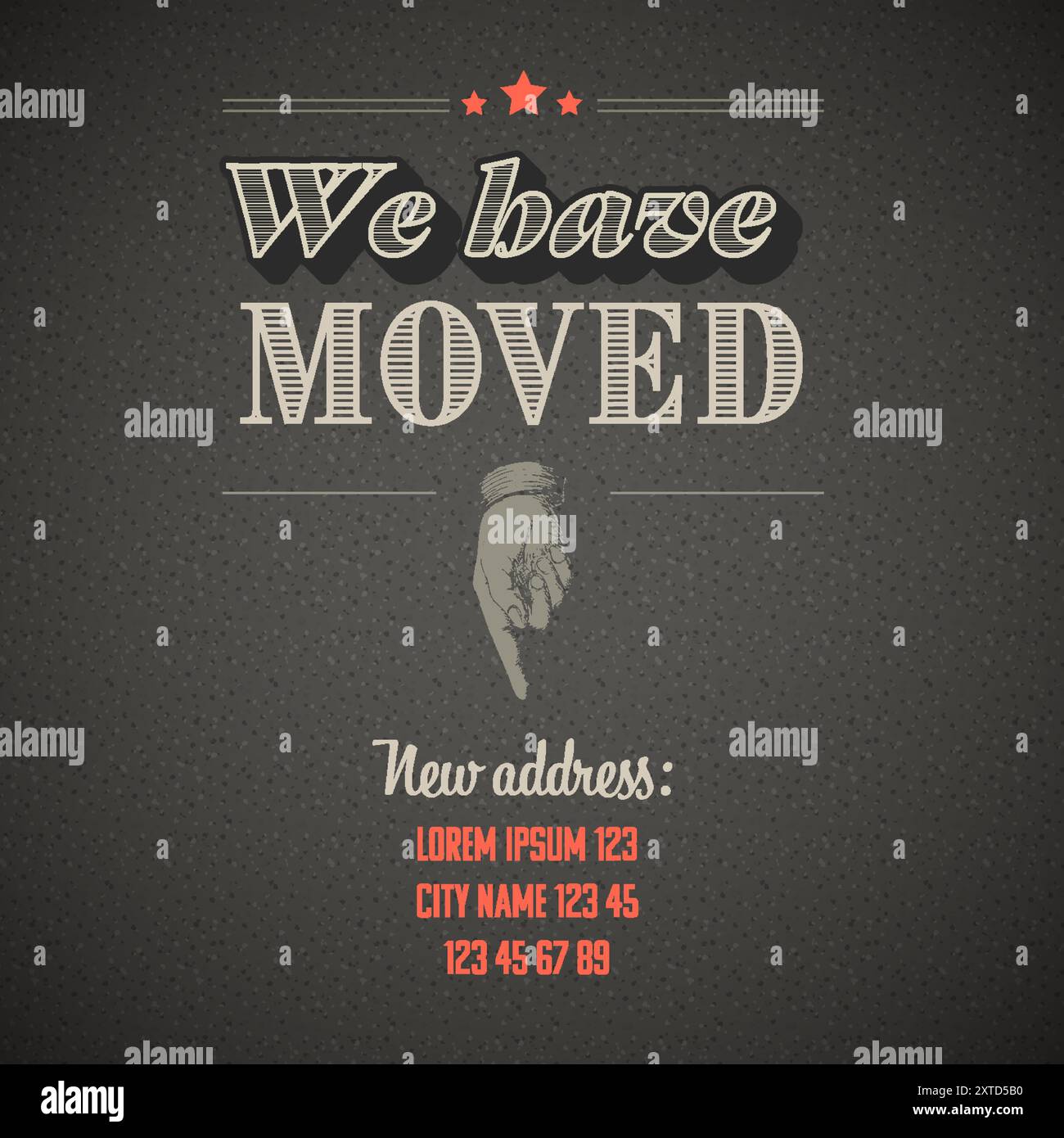 We have
MOVED

New address:
LOREM IPSUM 123
CITY NAME 123 45
123 45 67 89

alamy
Image ID: 2XTD5B0
www.alamy.com