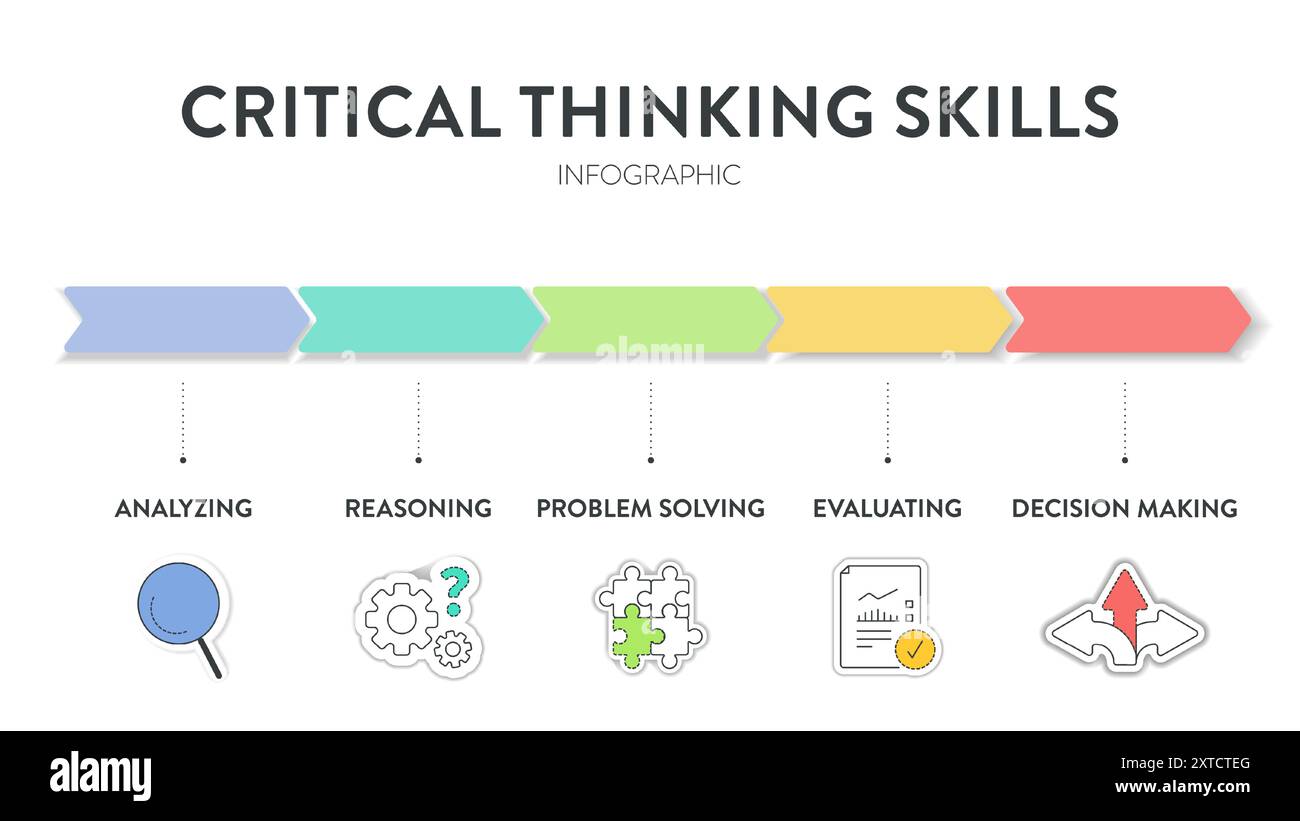 CRITICAL THINKING SKILLS
INFOGRAPHIC

alamy

ANALYZING

REASONING

PROBLEM SOLVING

EVALUATING

DECISION MAKING

alamy

Image ID: 2XTCTEG
www.alamy.com