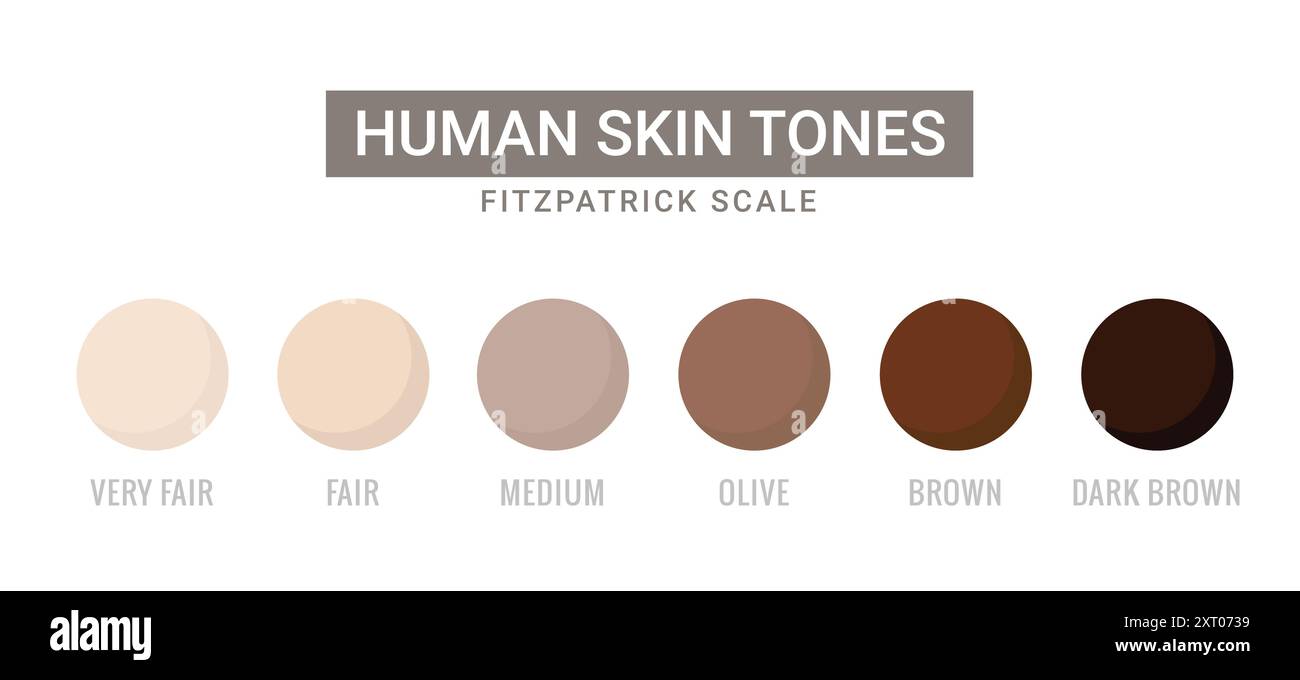 HUMAN SKIN TONES
FITZPATRICK SCALE

VERY FAIR
FAIR
MEDIUM
OLIVE
BROWN
DARK BROWN

alamy
Image ID: 2XT0739
www.alamy.com