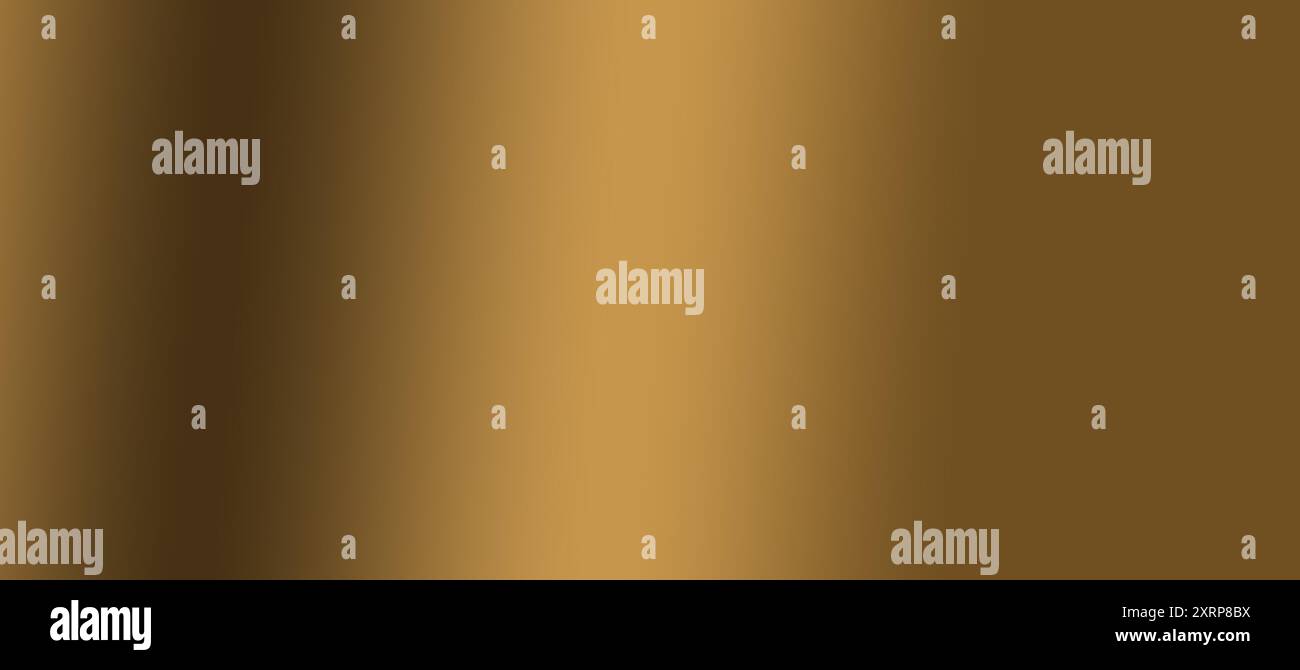 a a a a a
alamy a a alamy
a a alamy a a
a a a a
alamy a a alamy a

alamy
2XRP8BX
www.alamy.com