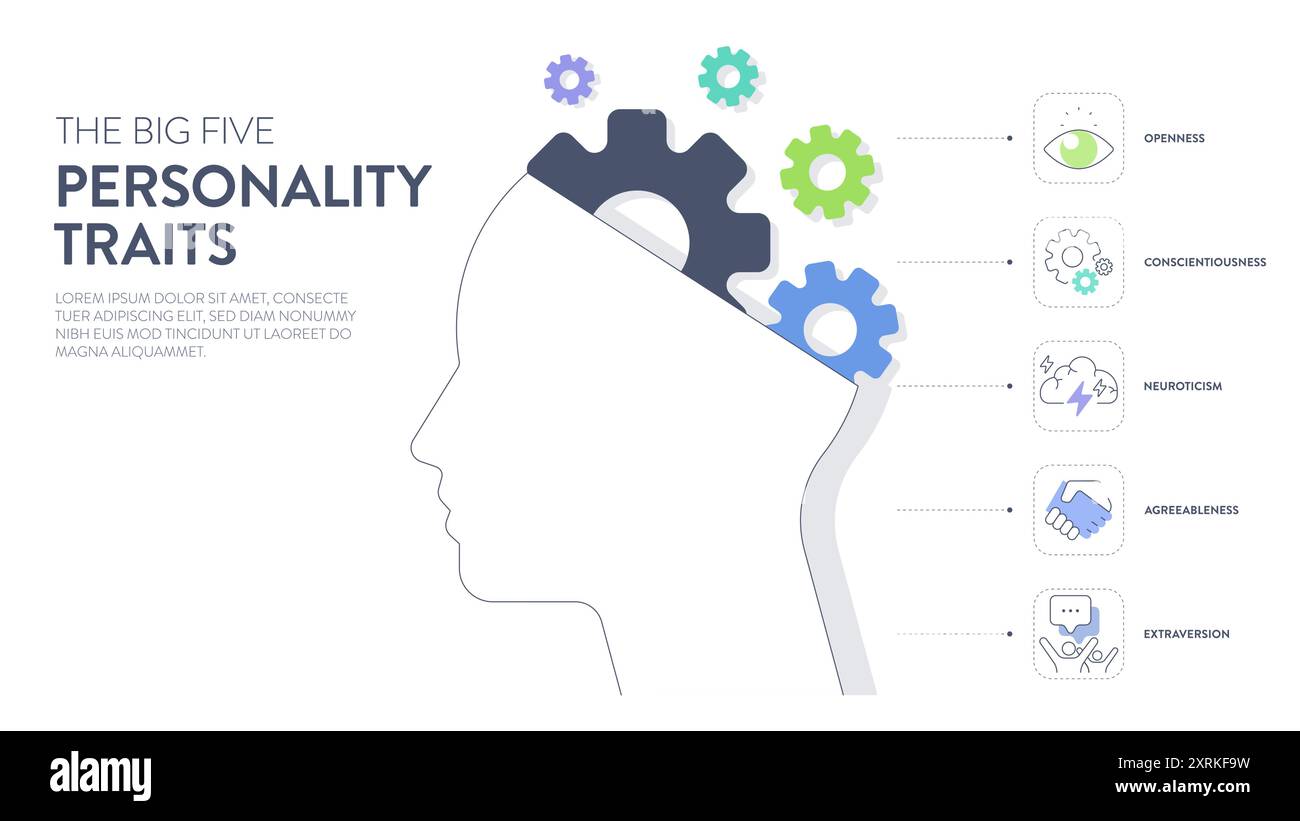 THE BIG FIVE
PERSONALITY TRAITS

LOREM IPSUM DOLOR SIT AMET, CONSECTE TUER ADIPISCING ELIT, SED DIAM NONUMMY NIBH EUIS MOD TINCIDUNT UT LAOREET DO MAGNA ALIQUAMMET.

OPENNESS

CONSCIENTIOUSNESS

NEUROTICISM

AGREEABLENESS

EXTRAVERSION

alamy

Image ID: 2XRKF9W
www.alamy.com