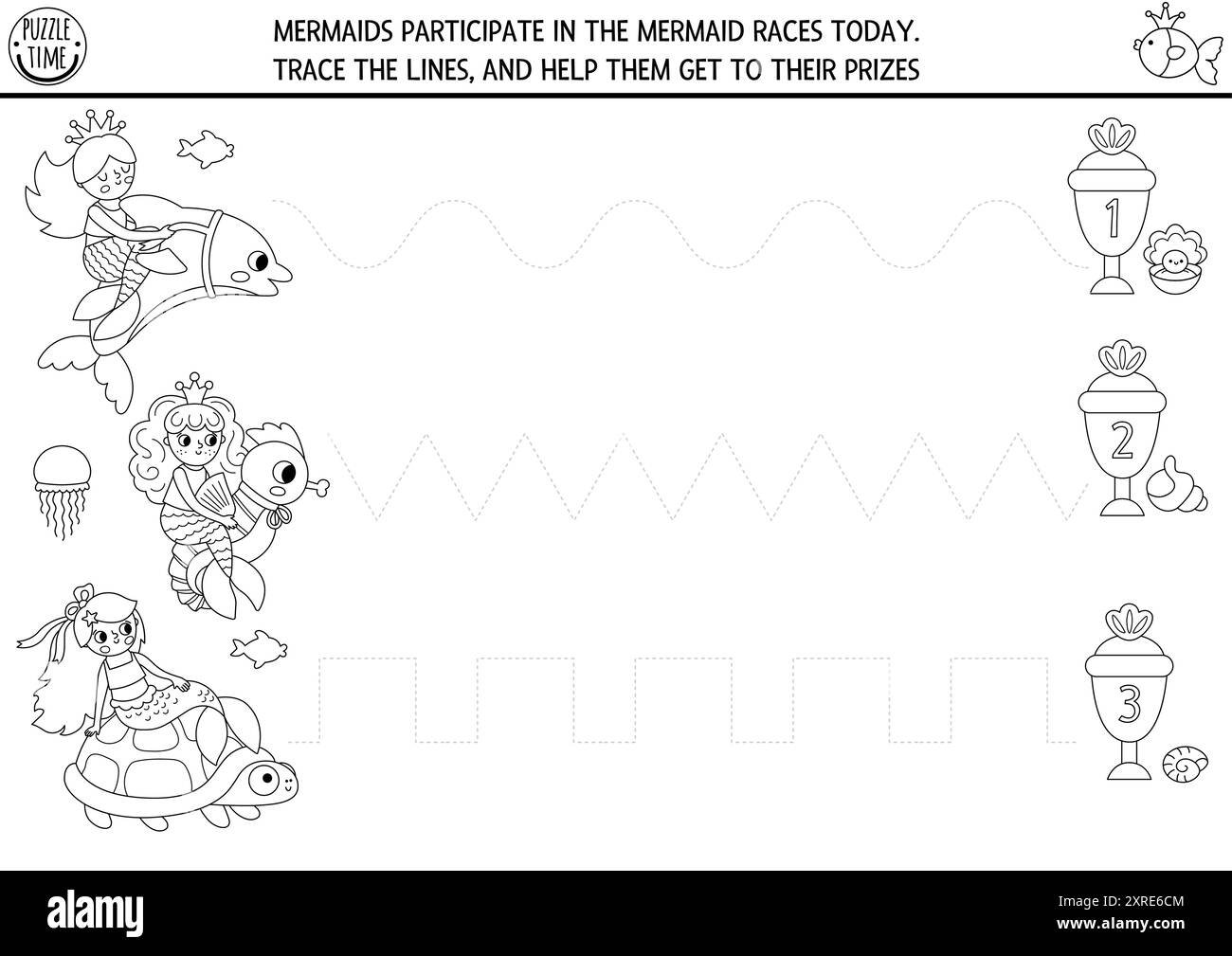 PUZZLE TIME

MERMAIDS PARTICIPATE IN THE MERMAID RACES TODAY.
TRACE THE LINES, AND HELP THEM GET TO THEIR PRIZES

1

2

3

alamy

Image ID: 2XRE6CM
www.alamy.com