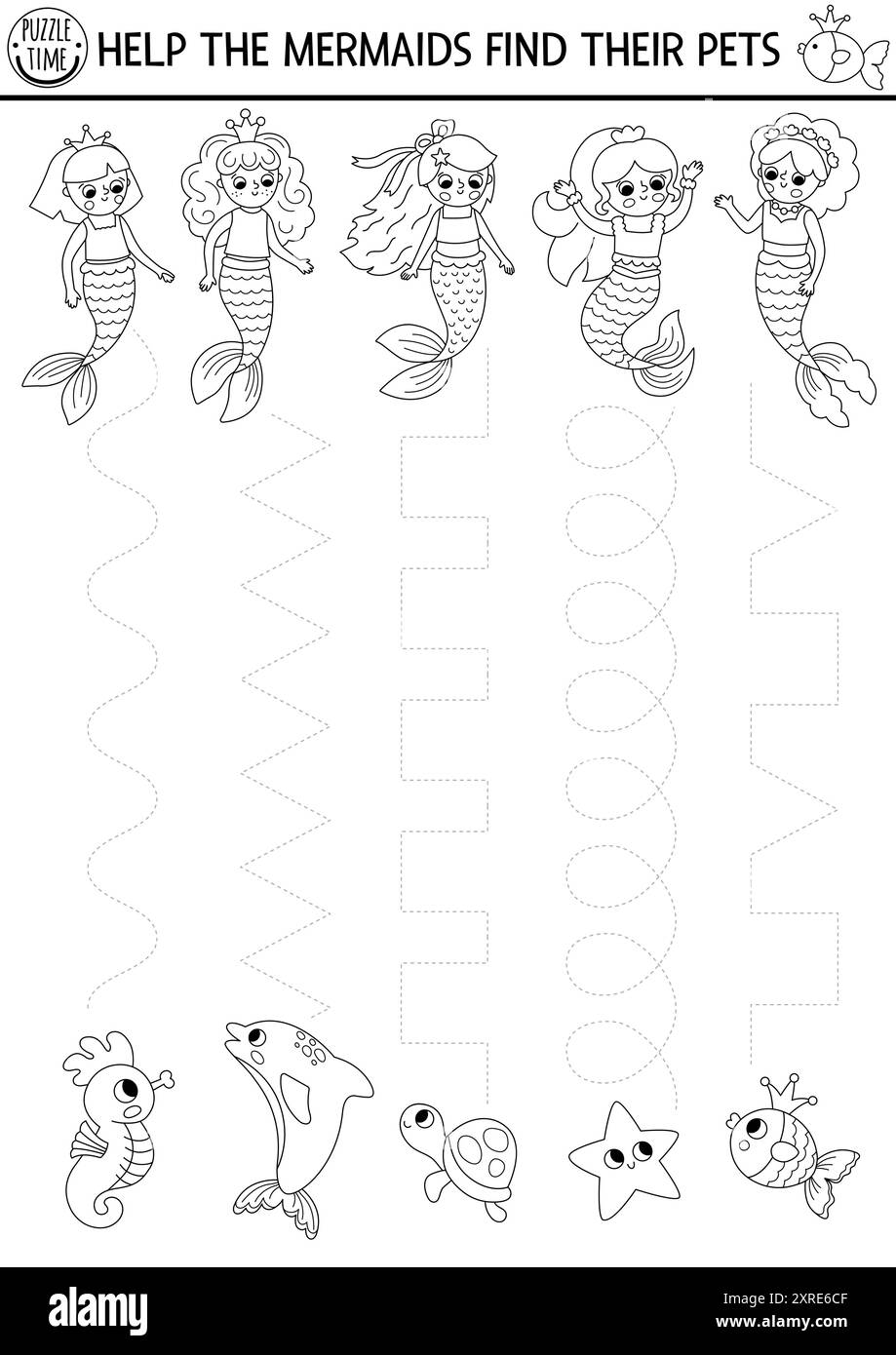 PUZZLE TIME

HELP THE MERMAIDS FIND THEIR PETS

alamy

Image ID: 2XRE6CF
www.alamy.com