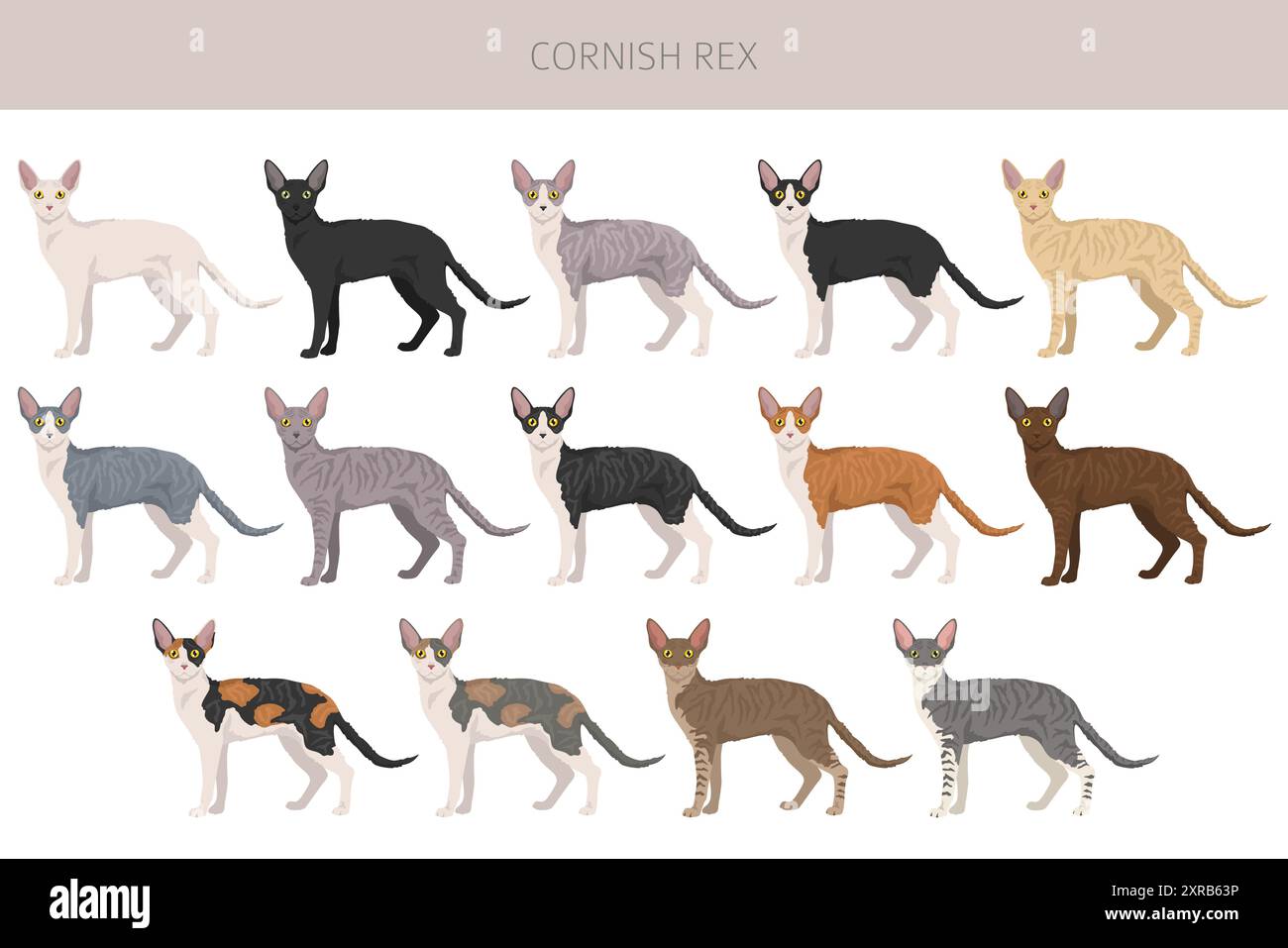 CORNISH REX

alamy

Image ID: 2XRB63P
www.alamy.com