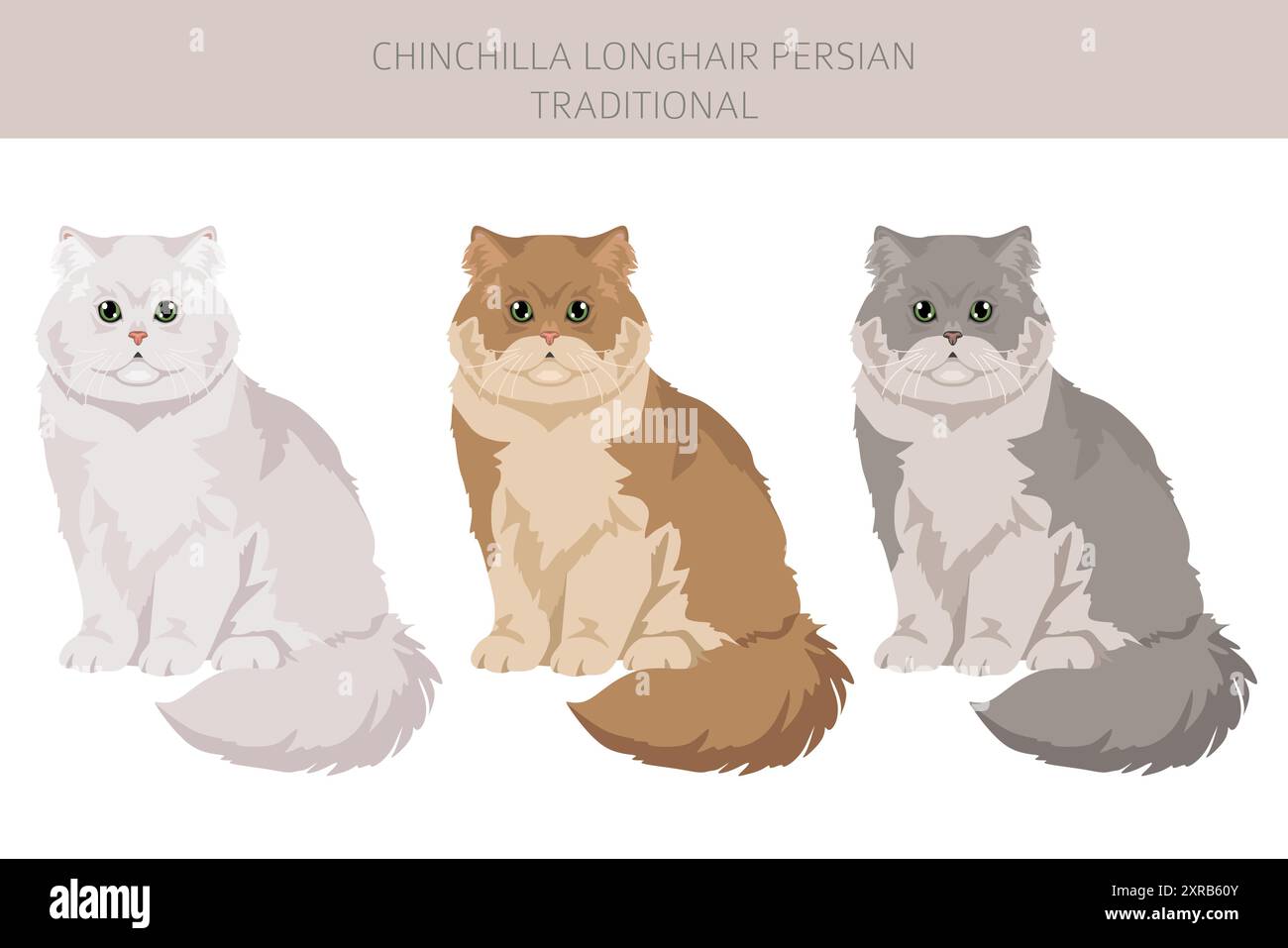 CHINCHILLA LONGHAIR PERSIAN
TRADITIONAL

alamy

alamy

Image ID: 2XRB60Y
www.alamy.com