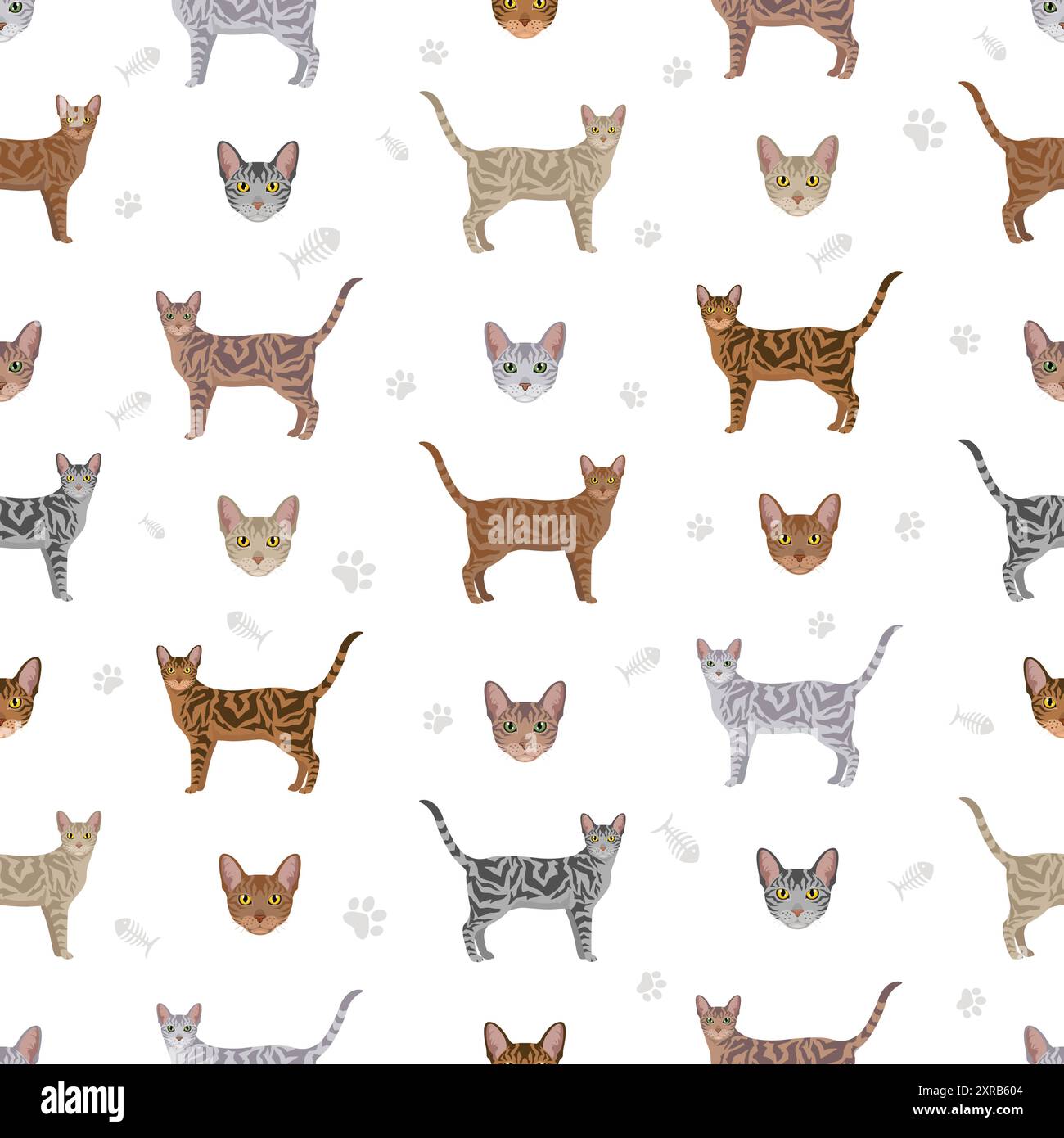 alamy

alamy

Image ID: 2XRB604
www.alamy.com