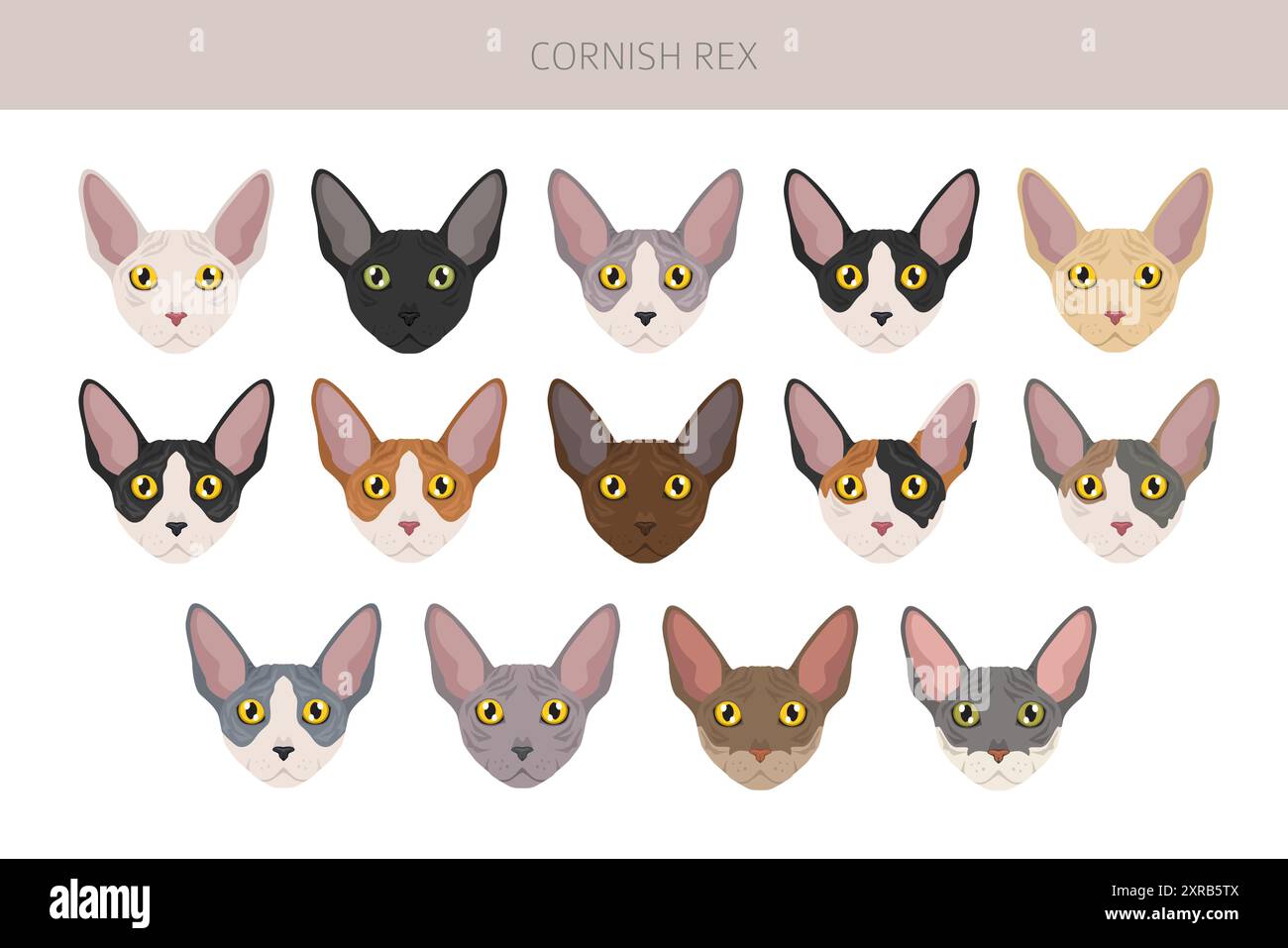 CORNISH REX

alamy

Image ID: 2XRB5TX
www.alamy.com