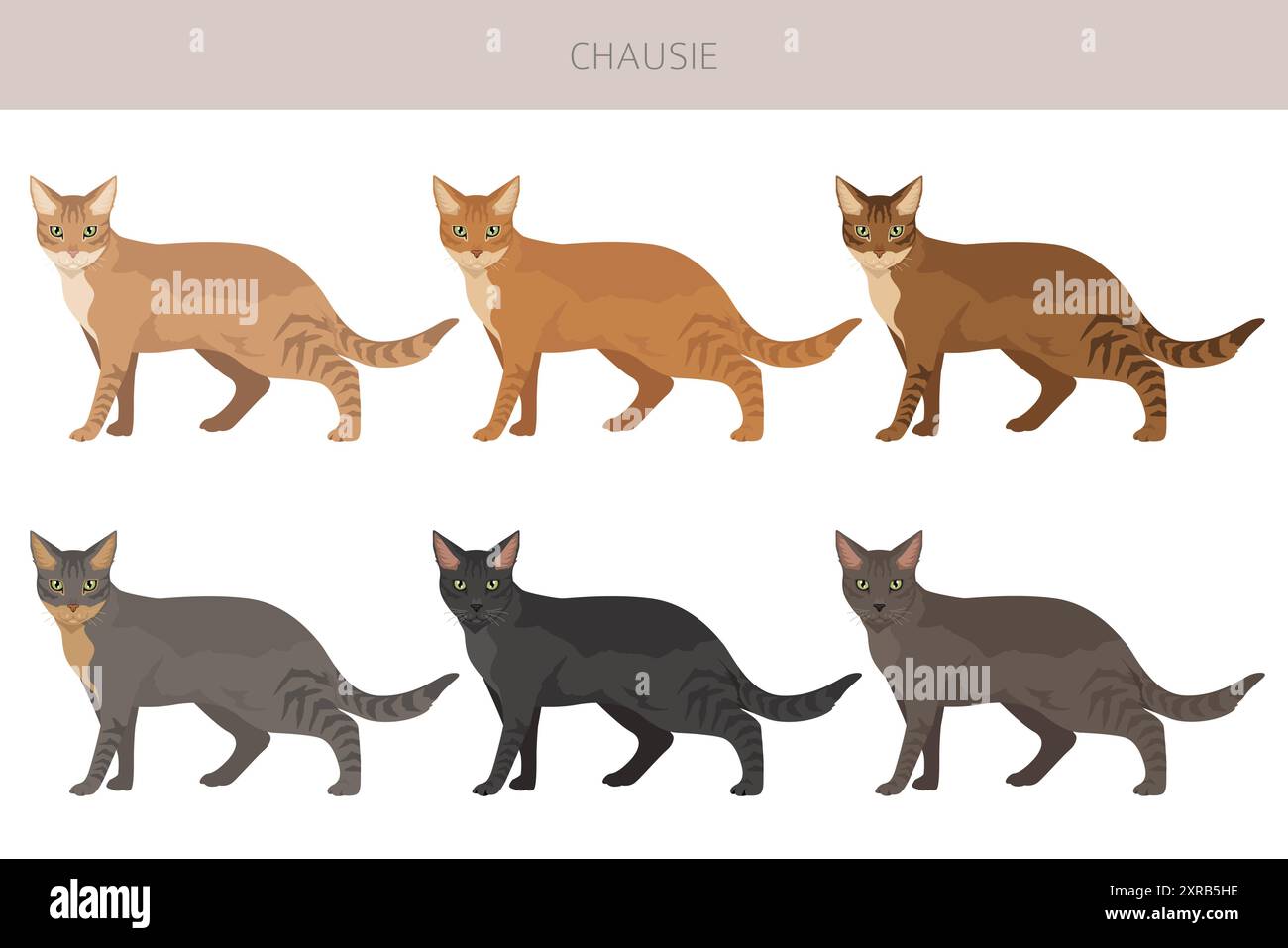 CHAUSIE

alamy

alamy

alamy

alamy

Image ID: 2XRB5HE
www.alamy.com