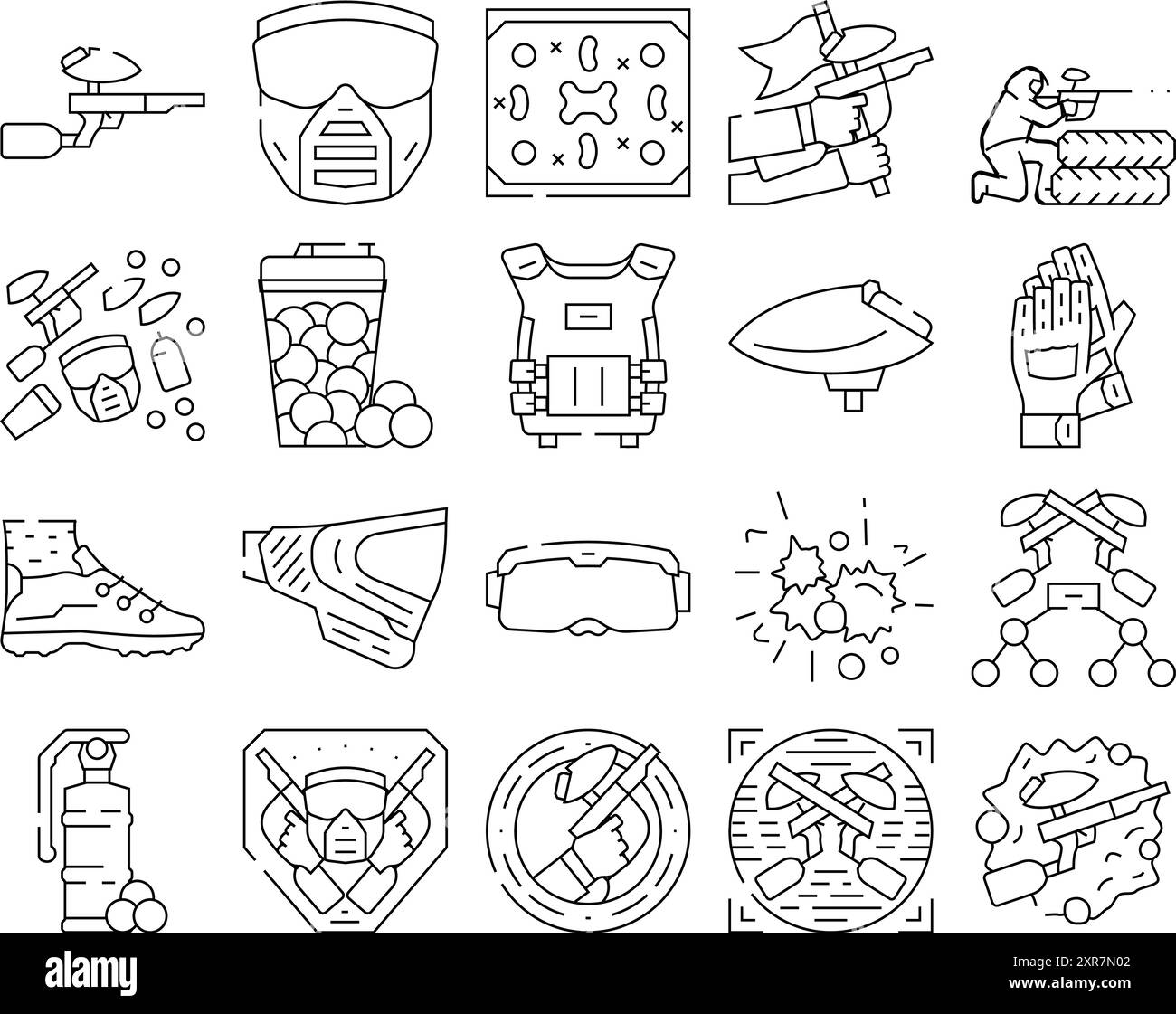 alamy

Image ID: 2XR7N02
www.alamy.com