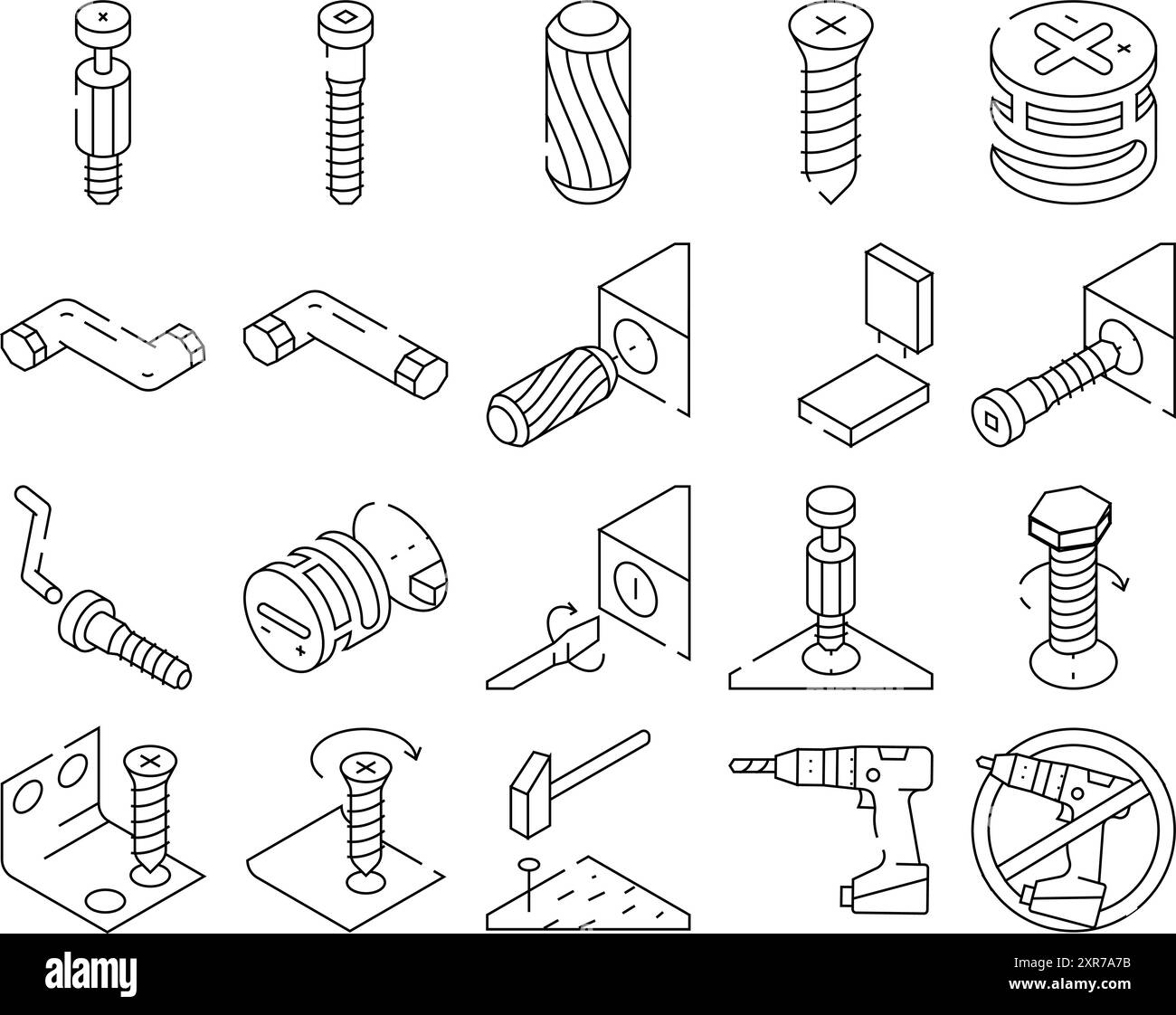 alamy

Image ID: 2XR7A7B
www.alamy.com