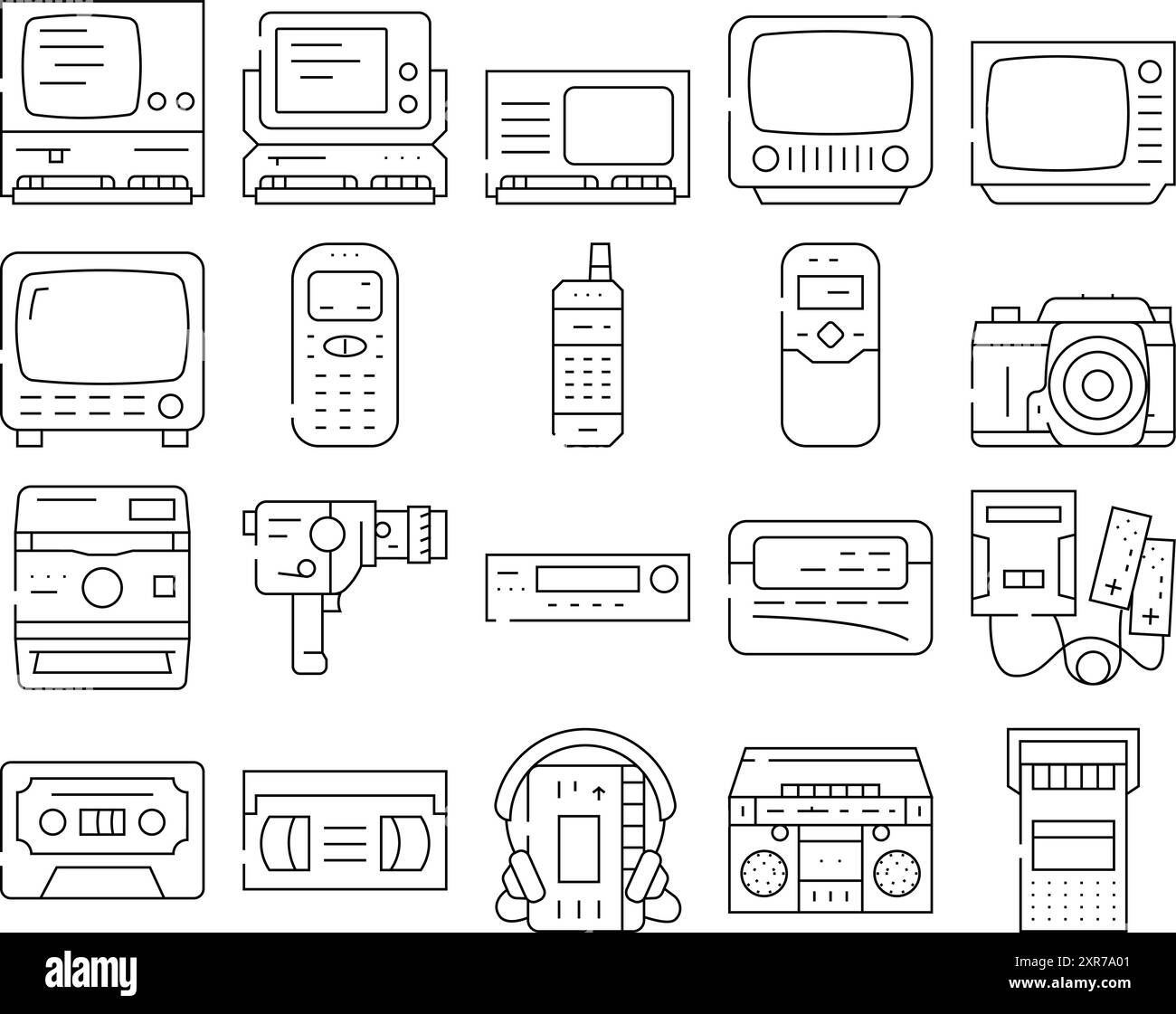 alamy

Image ID: 2XR7A01
www.alamy.com