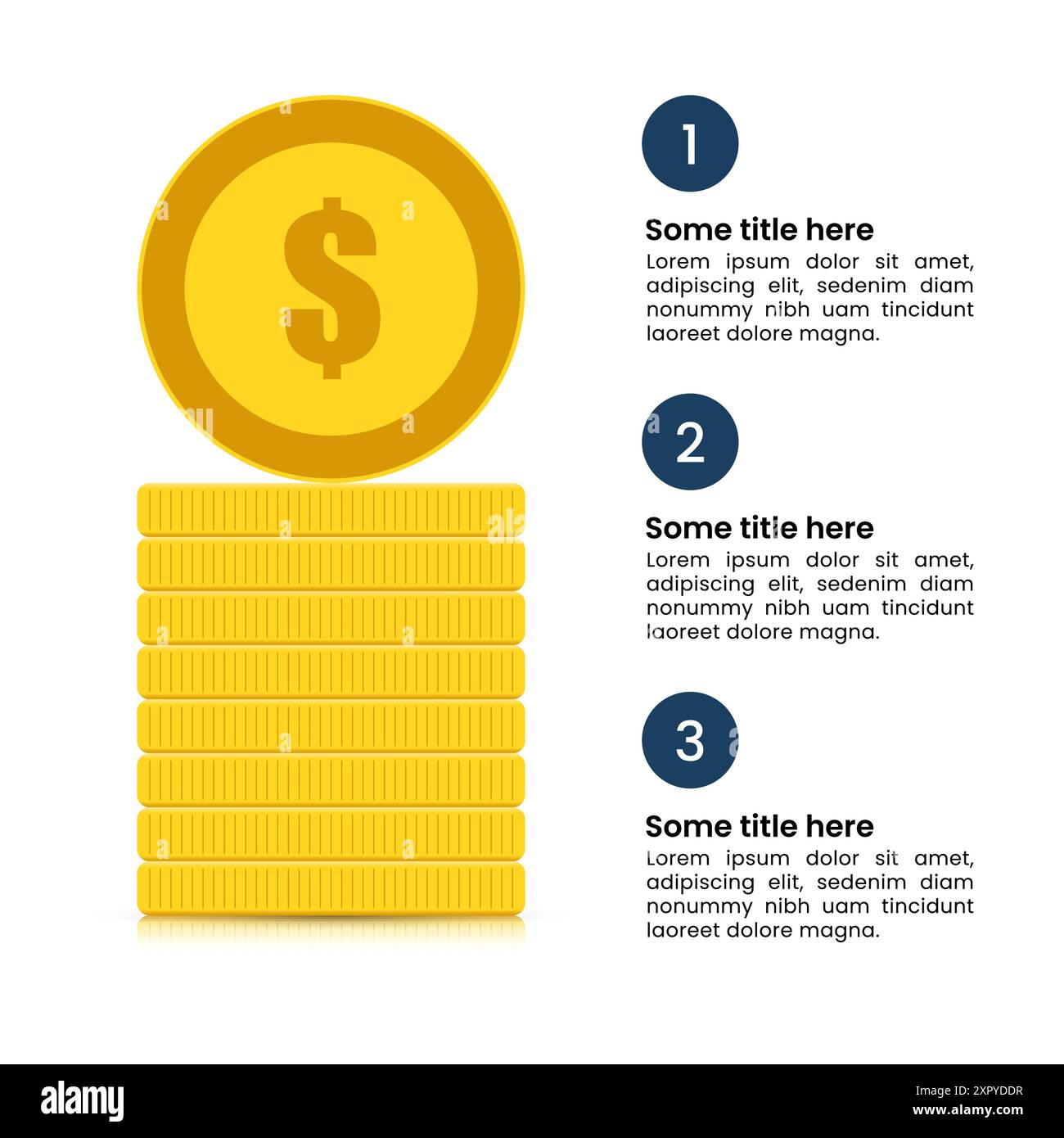 $

1

Some title here

Lorem ipsum dolor sit amet, adipiscing elit, sedenim diam nonummy nibh uam tincidunt laoreet dolore magna.

2

Some title here

Lorem ipsum dolor sit amet, adipiscing elit, sedenim diam nonummy nibh uam tincidunt laoreet dolore magna.

3

Some title here

Lorem ipsum dolor sit amet, adipiscing elit, sedenim diam nonummy nibh uam tincidunt laoreet dolore magna.

alamy

Image ID: 2XPYDDR
www.alamy.com