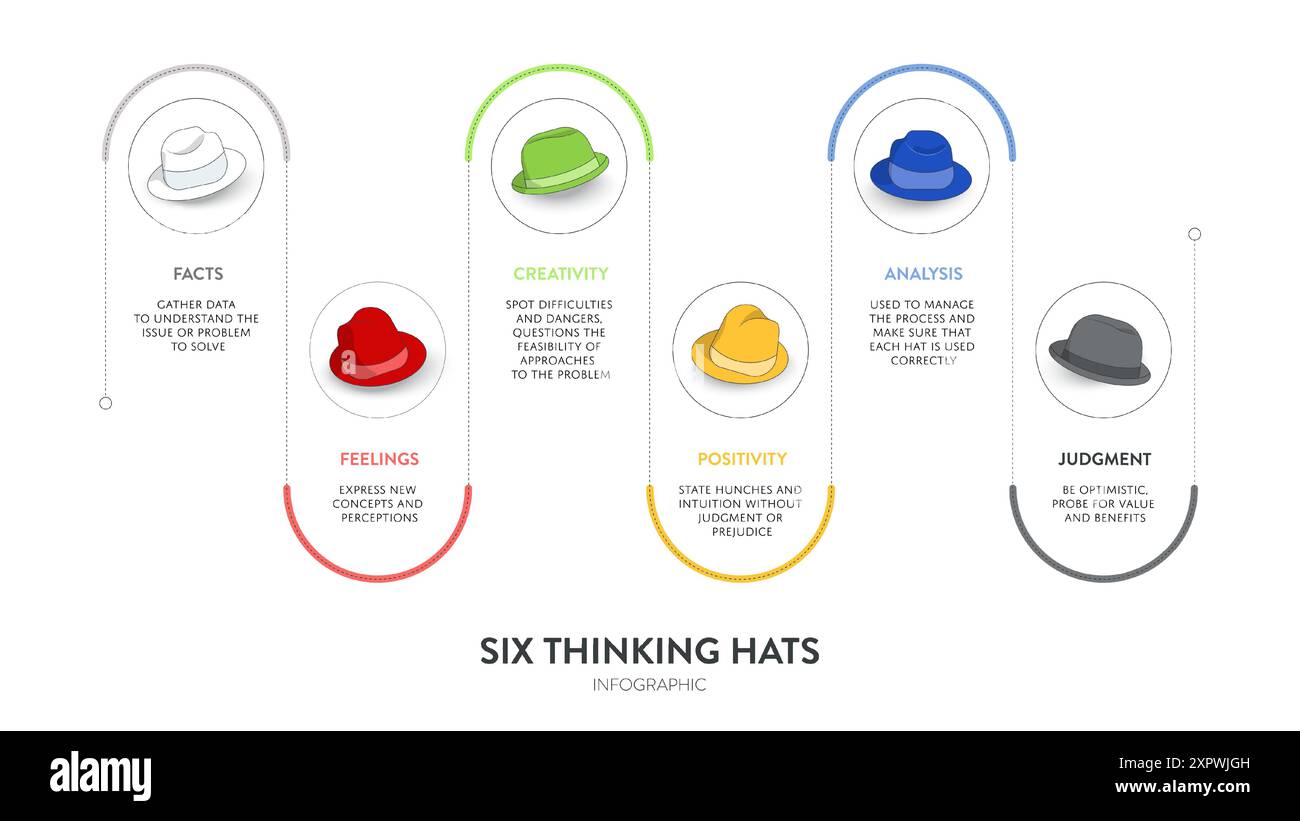 FACTS

GATHER DATA TO UNDERSTAND THE ISSUE OR PROBLEM TO SOLVE

FEELINGS

EXPRESS NEW CONCEPTS AND PERCEPTIONS

CREATIVITY

SPOT DIFFICULTIES AND DANGERS, QUESTIONS THE FEASIBILITY OF APPROACHES TO THE PROBLEM

POSITIVITY

STATE HUNCHES AND INTUITION WITHOUT JUDGMENT OR PREJUDICE

ANALYSIS

USED TO MANAGE THE PROCESS AND MAKE SURE THAT EACH HAT IS USED CORRECTLY

JUDGMENT

BE OPTIMISTIC, PROBE FOR VALUE AND BENEFITS

SIX THINKING HATS

INFOGRAPHIC

alamy

Image ID: 2XPWJGH
www.alamy.com