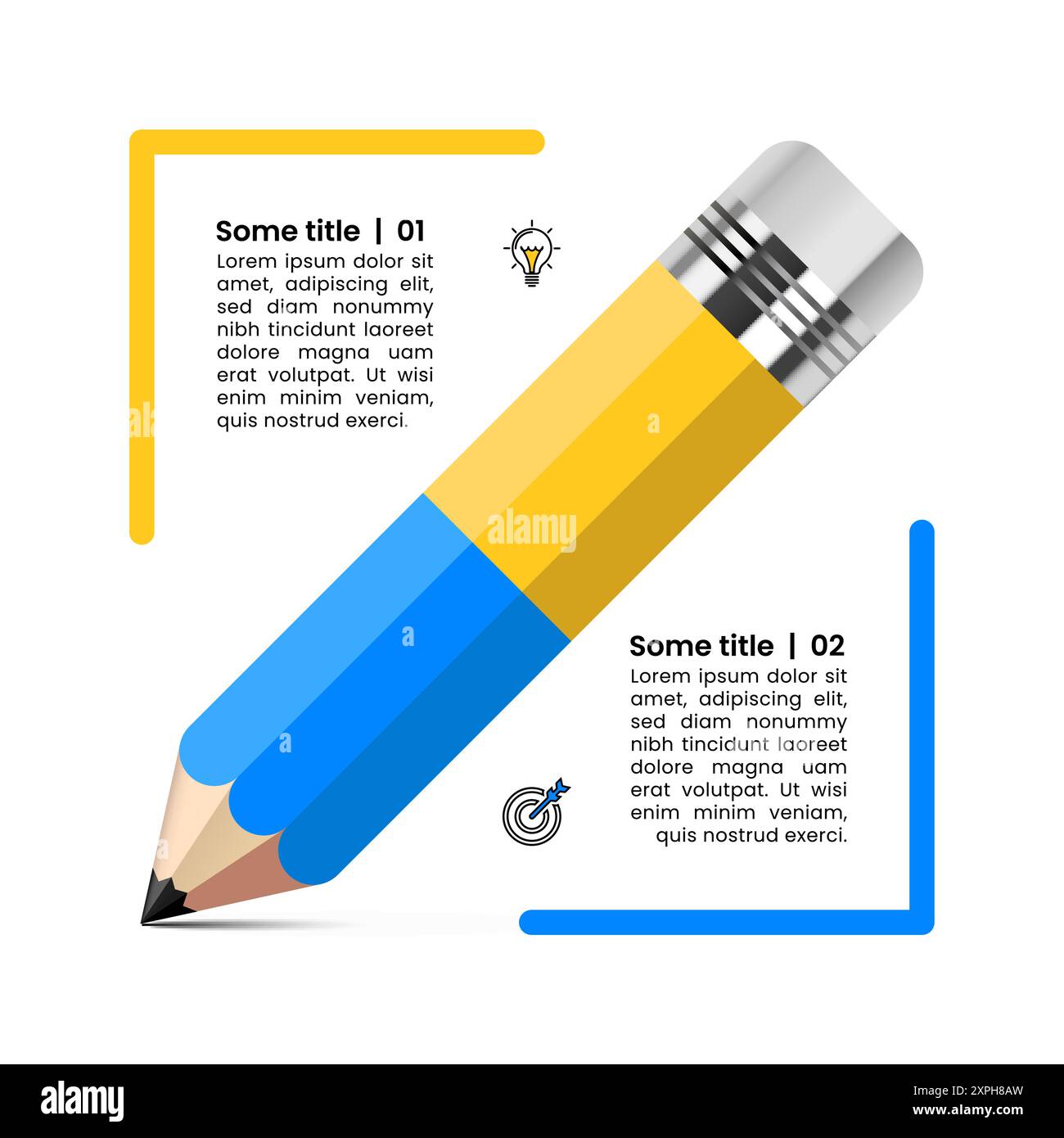 Some title | 01
Lorem ipsum dolor sit amet, adipiscing elit, sed diam nonummy nibh tincidunt laoreet dolore magna uam erat volutpat. Ut wisi enim minim veniam, quis nostrud exerci.

alamy

Some title | 02
Lorem ipsum dolor sit amet, adipiscing elit, sed diam nonummy nibh tincidunt laoreet dolore magna uam erat volutpat. Ut wisi enim minim veniam, quis nostrud exerci.

alamy
Image ID: 2XPH8AW
www.alamy.com