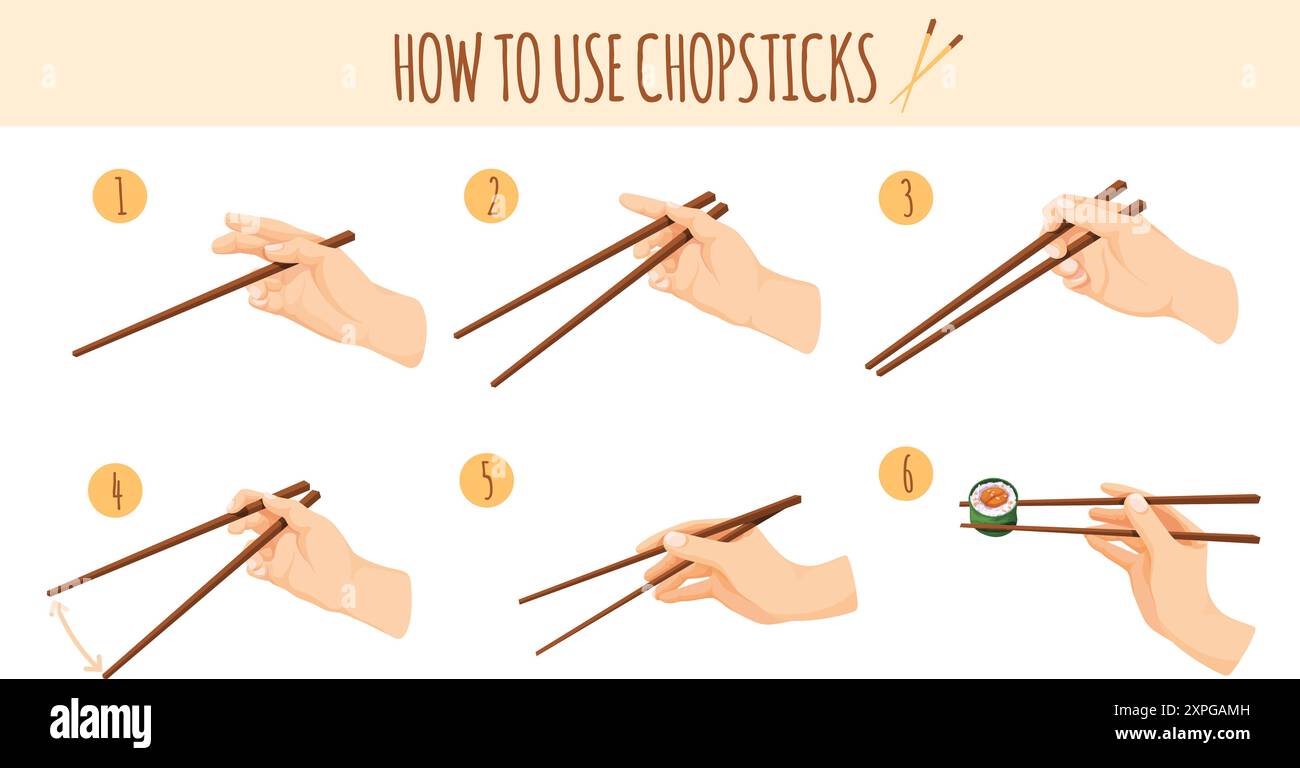 HOW TO USE CHOPSTICKS

1

2

3

4

5

6

alamy

Image ID: 2XPGAMH
www.alamy.com