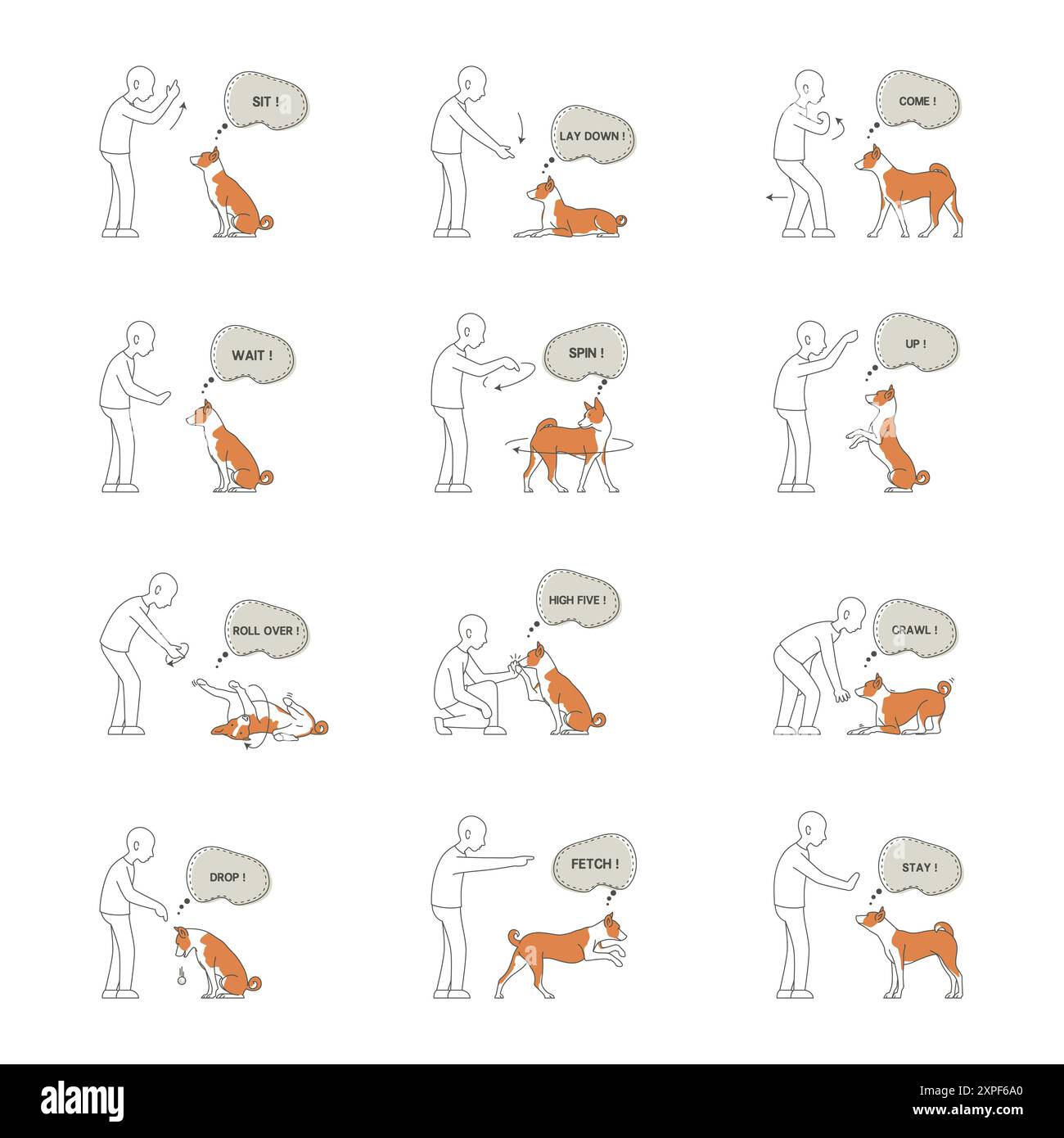 SIT !

LAY DOWN !

COME !

WAIT !

SPIN !

UP !

ROLL OVER !

HIGH FIVE !

CRAWL !

DROP !

FETCH !

STAY !

alamy

Image ID: 2XPF6A0
www.alamy.com