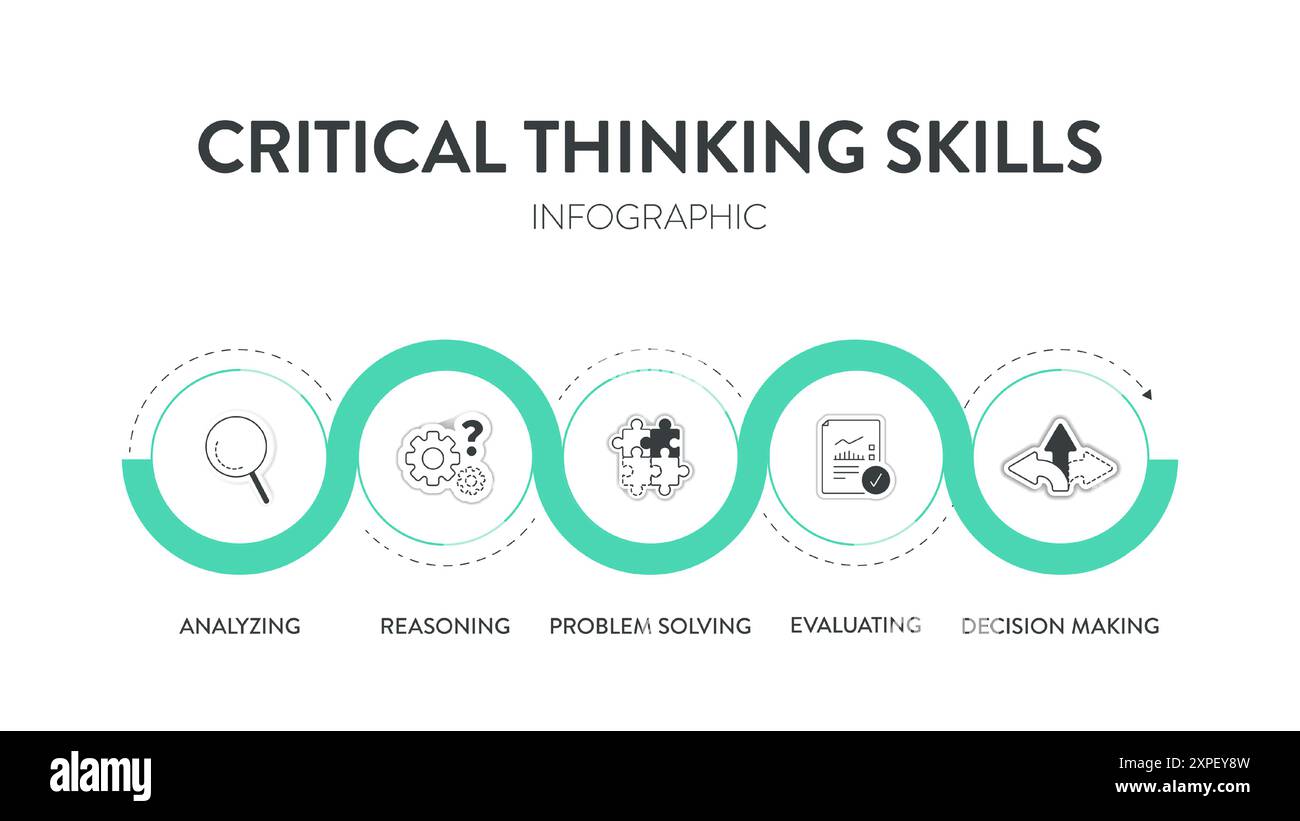 CRITICAL THINKING SKILLS

INFOGRAPHIC

ANALYZING

REASONING

PROBLEM SOLVING

EVALUATING

DECISION MAKING

alamy

Image ID: 2XPEY8W
www.alamy.com